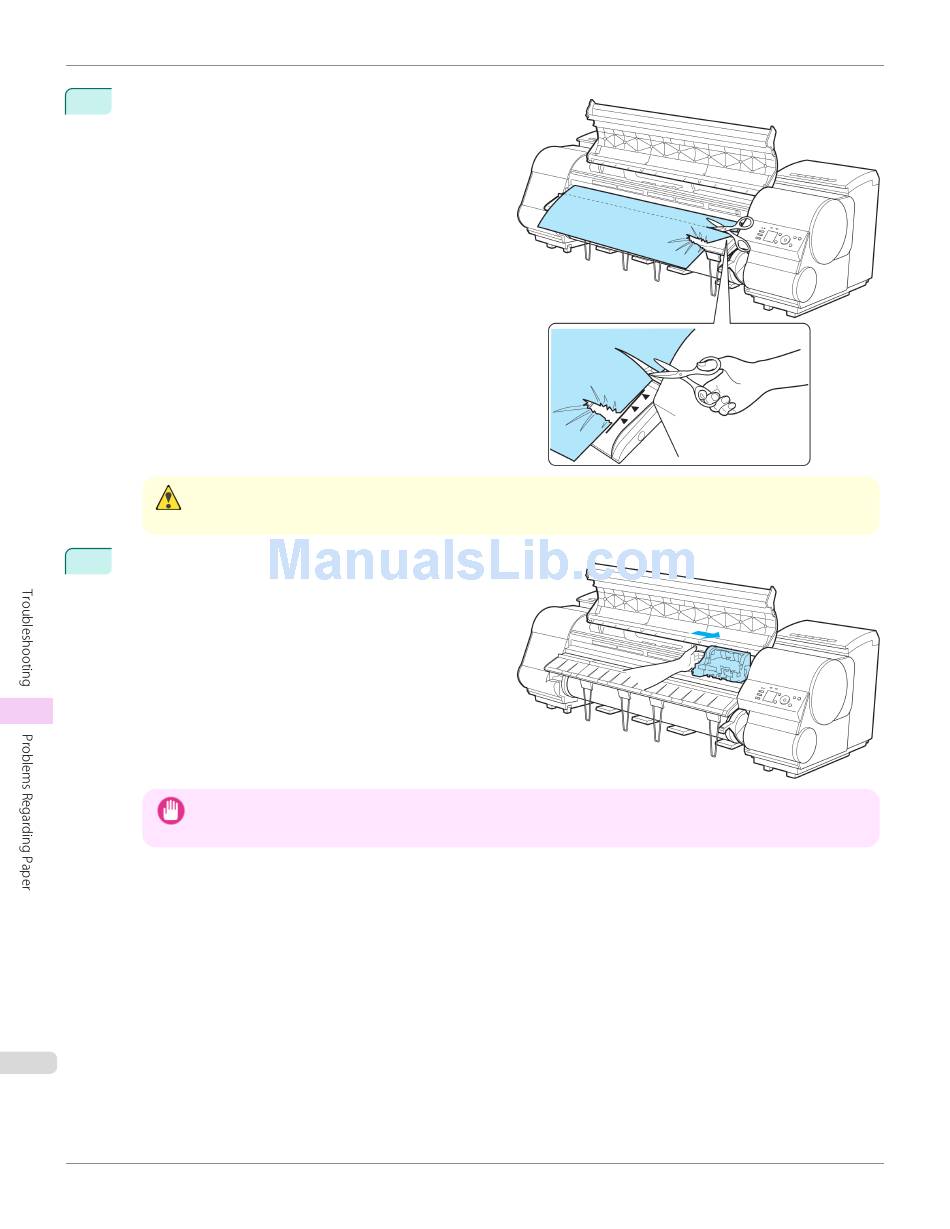 ManualsLib.com

Troubleshooting

Problems Regarding Paper