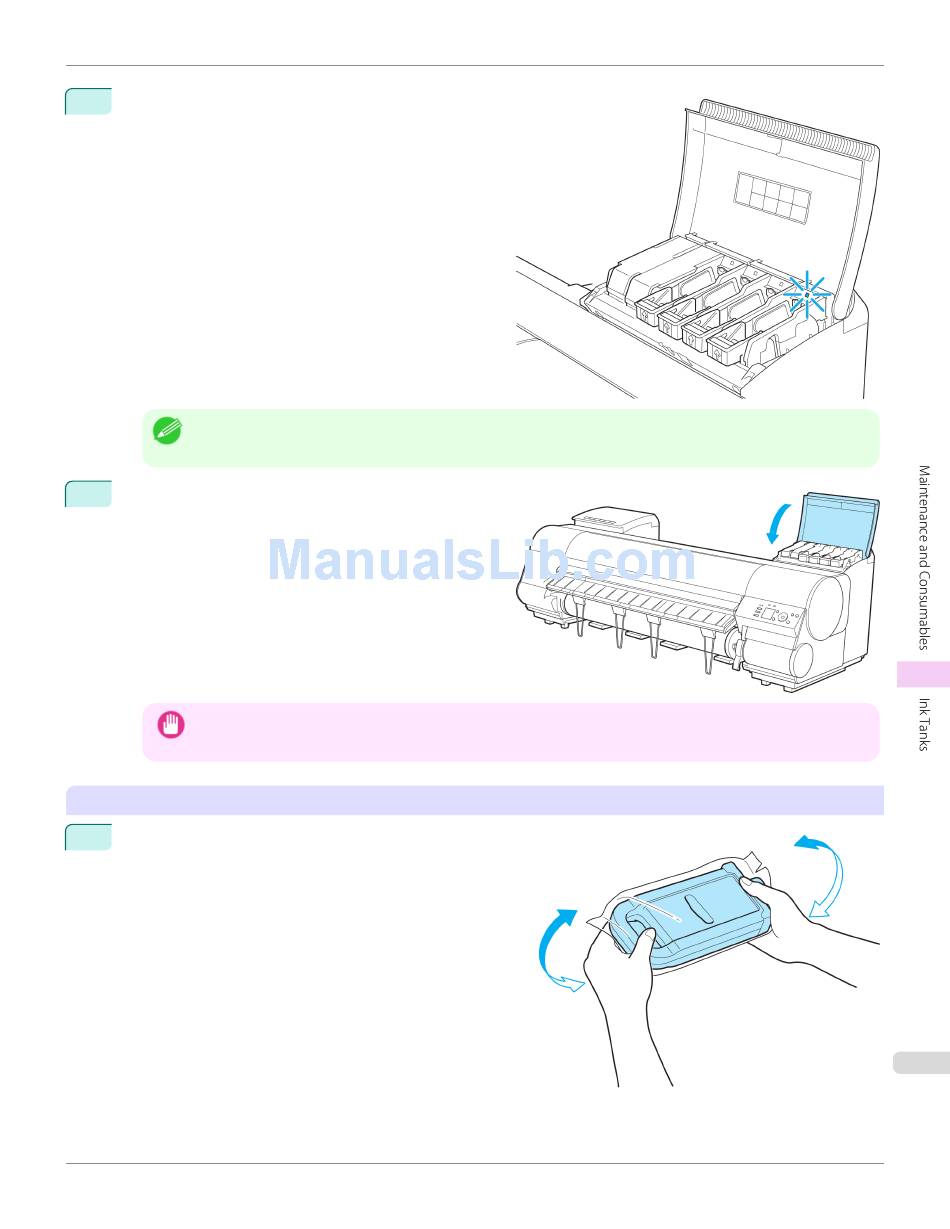 ManualsLib.com

Maintenance and Consumables

Ink Tanks