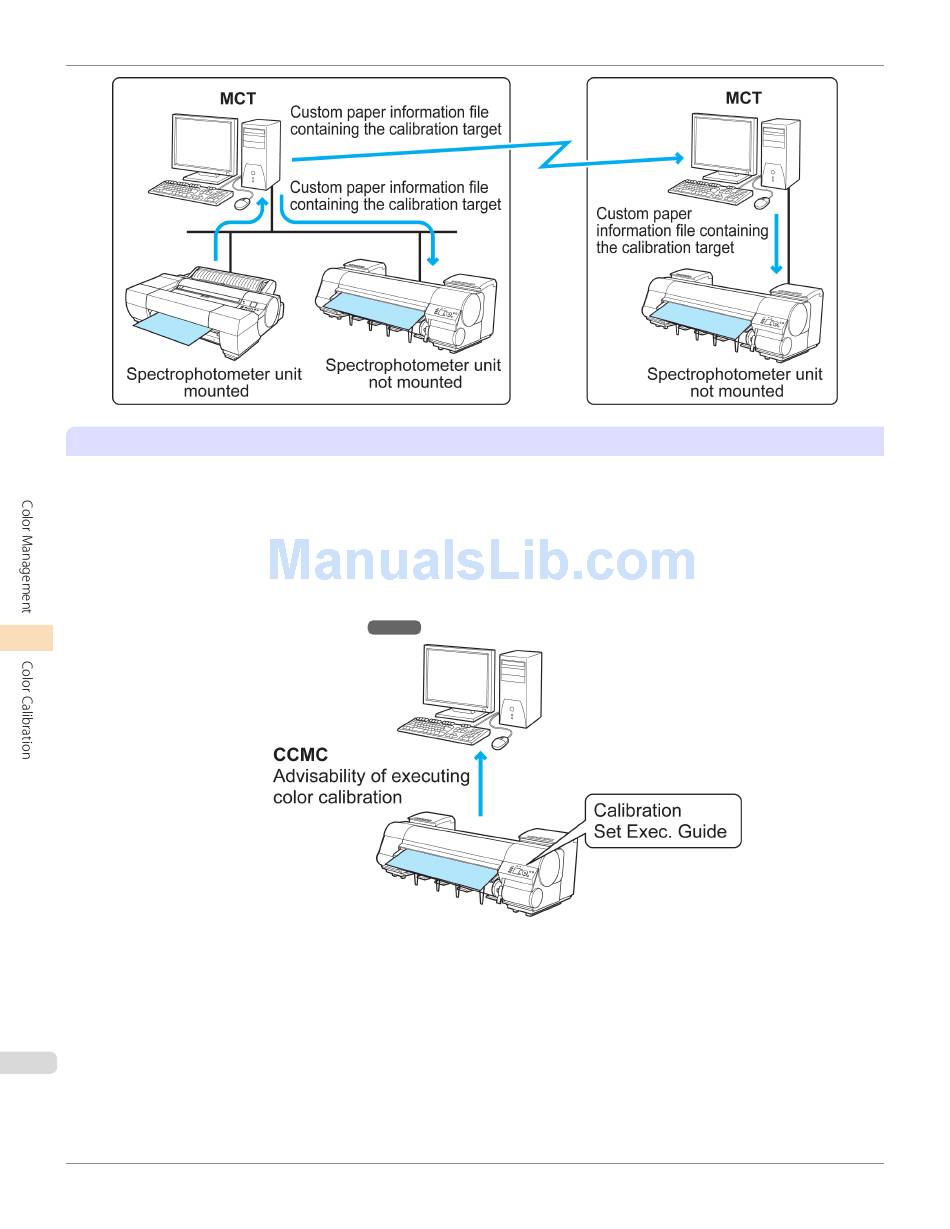 MCT

Custom paper information file containing the calibration target

Custom paper information file containing the calibration target

Spectrophotometer unit mounted

Spectrophotometer unit not mounted

MCT

Custom paper information file containing the calibration target

Spectrophotometer unit not mounted

Color Management

Color Calibration

ManualsLib.com

CCMC
Advisability of executing color calibration

Calibration
Set Exec. Guide