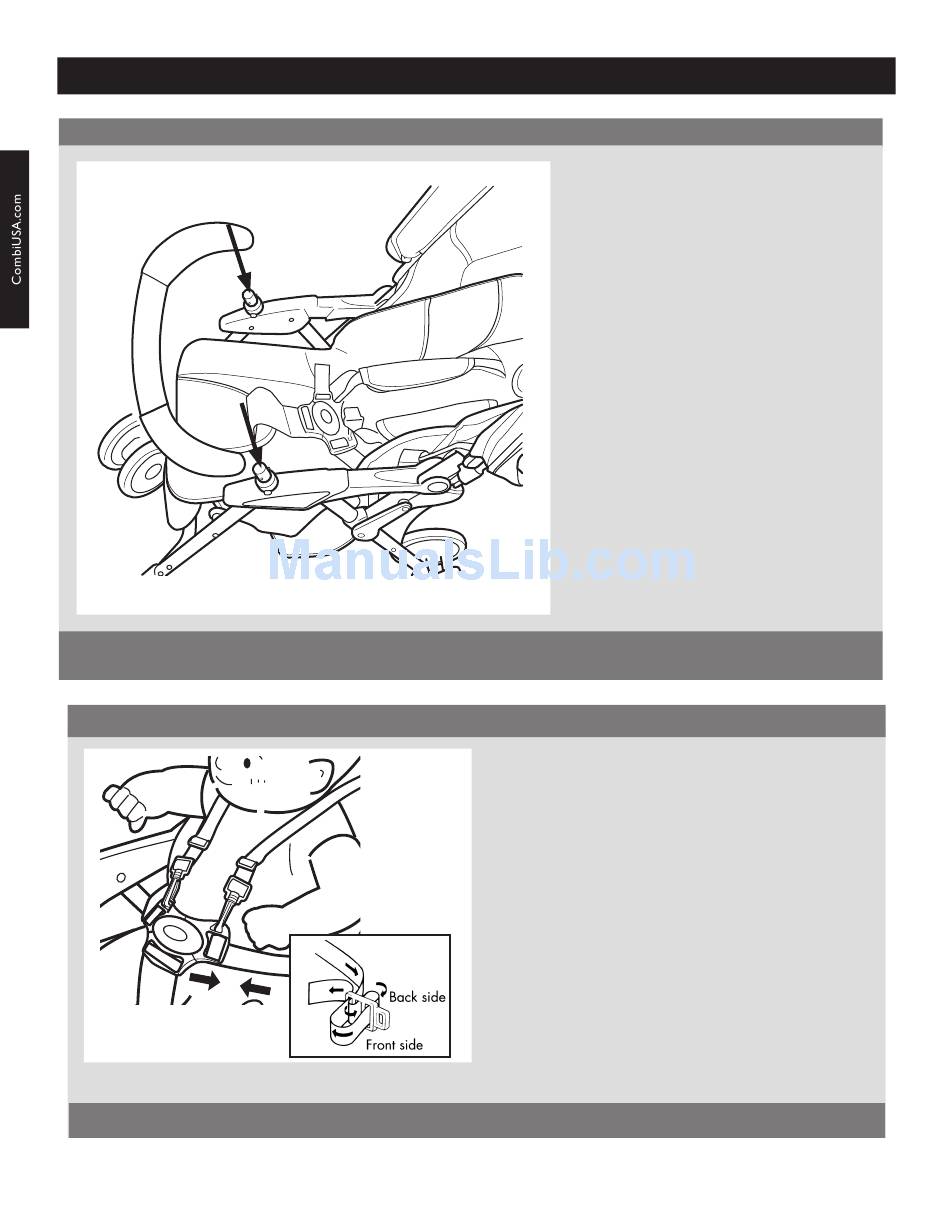 CombiUSA.com

ManualsLib.com

Back side

Front side