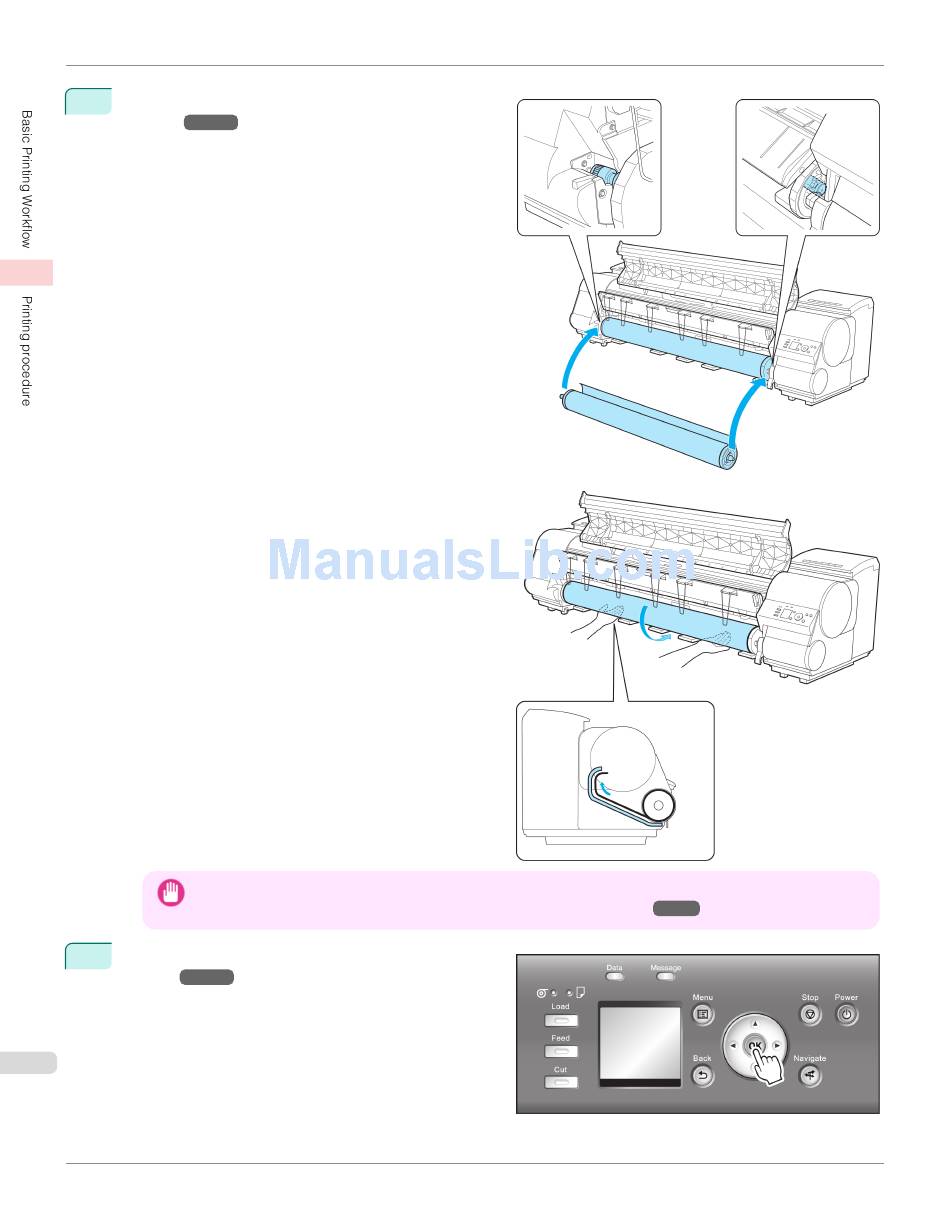 Basic Printing Workflow

Printing procedure

ManualsLib.com

Data

Message

Load

Feed

Cut

Menu

Back

OK

Stop

Power

Navigate