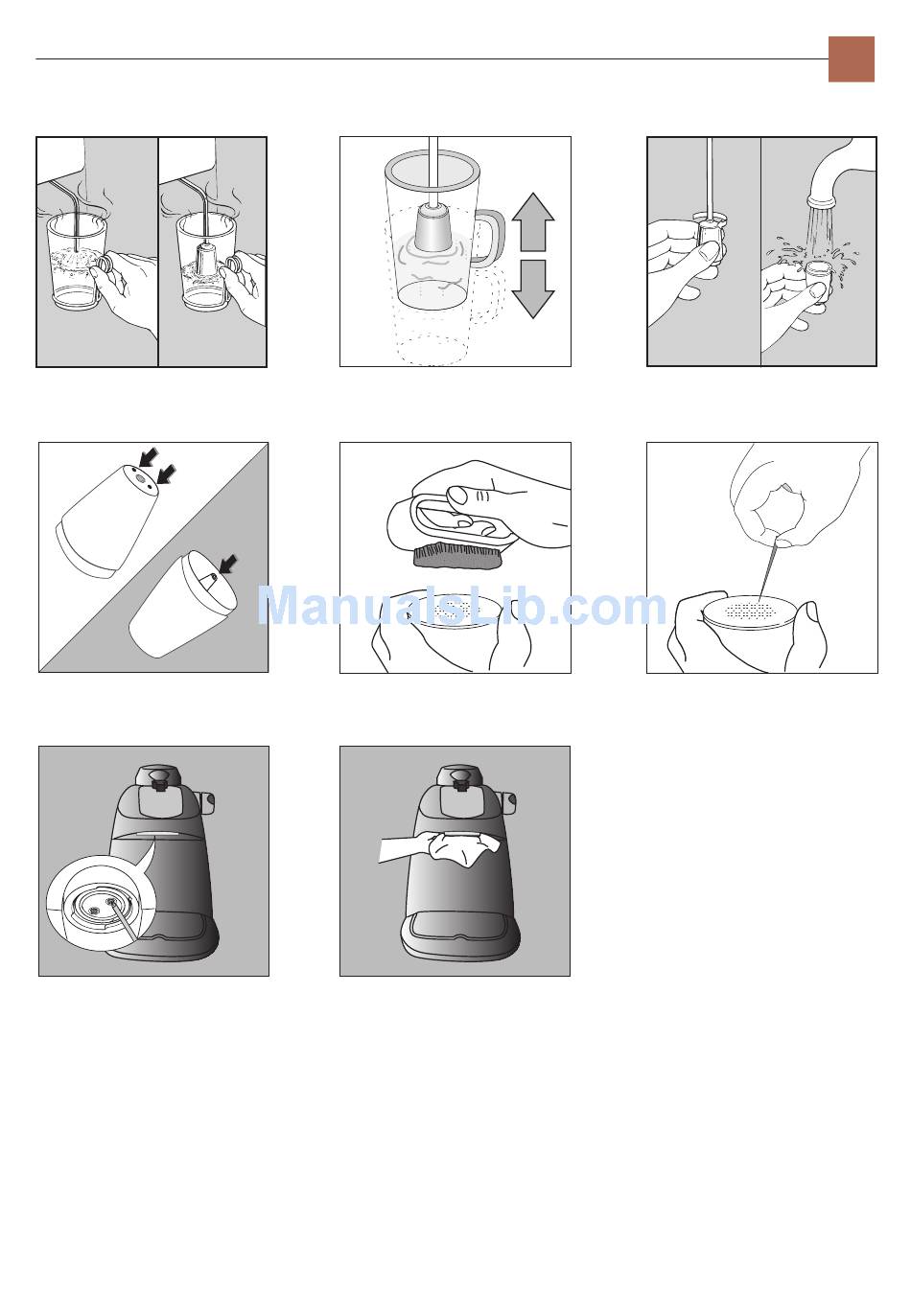 ManualsLib.com