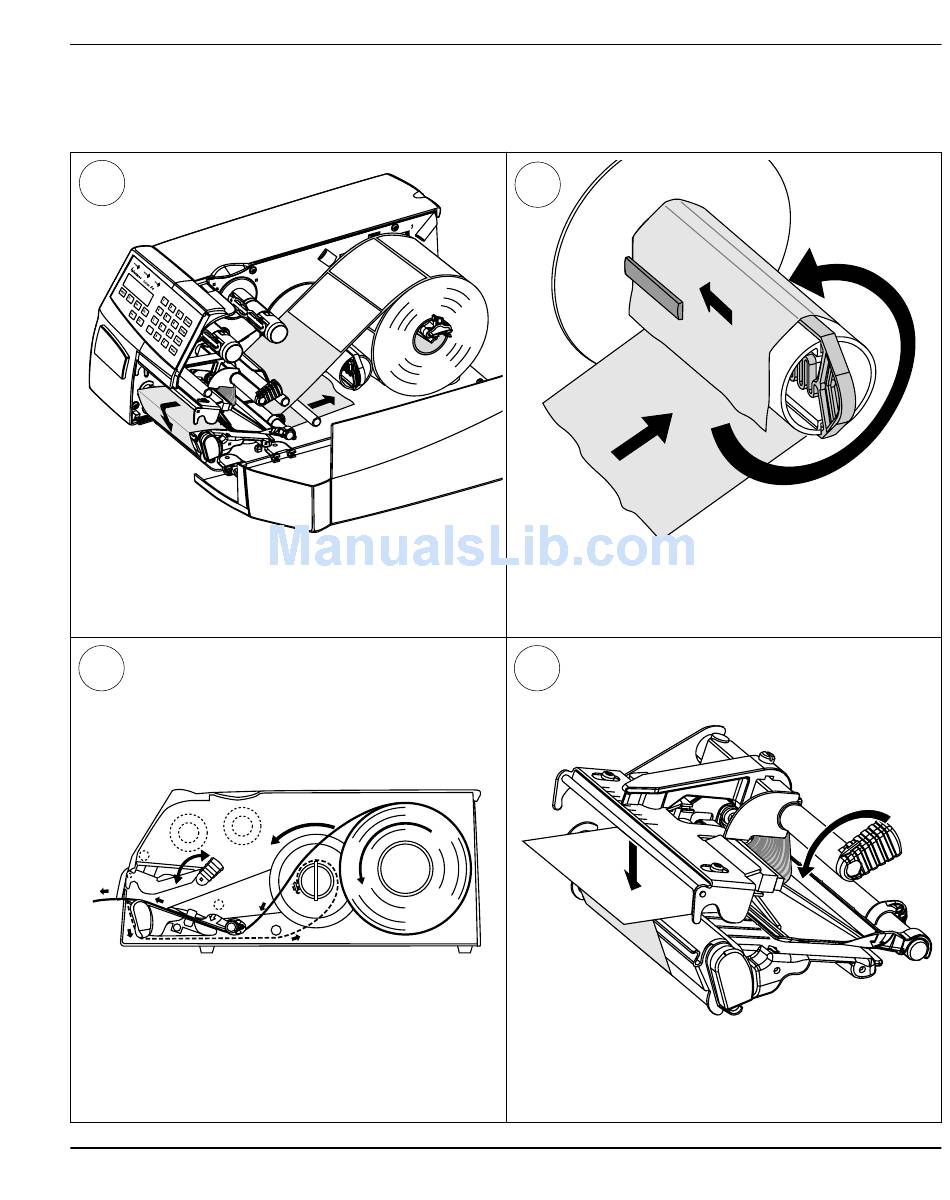 ManualsLib.com