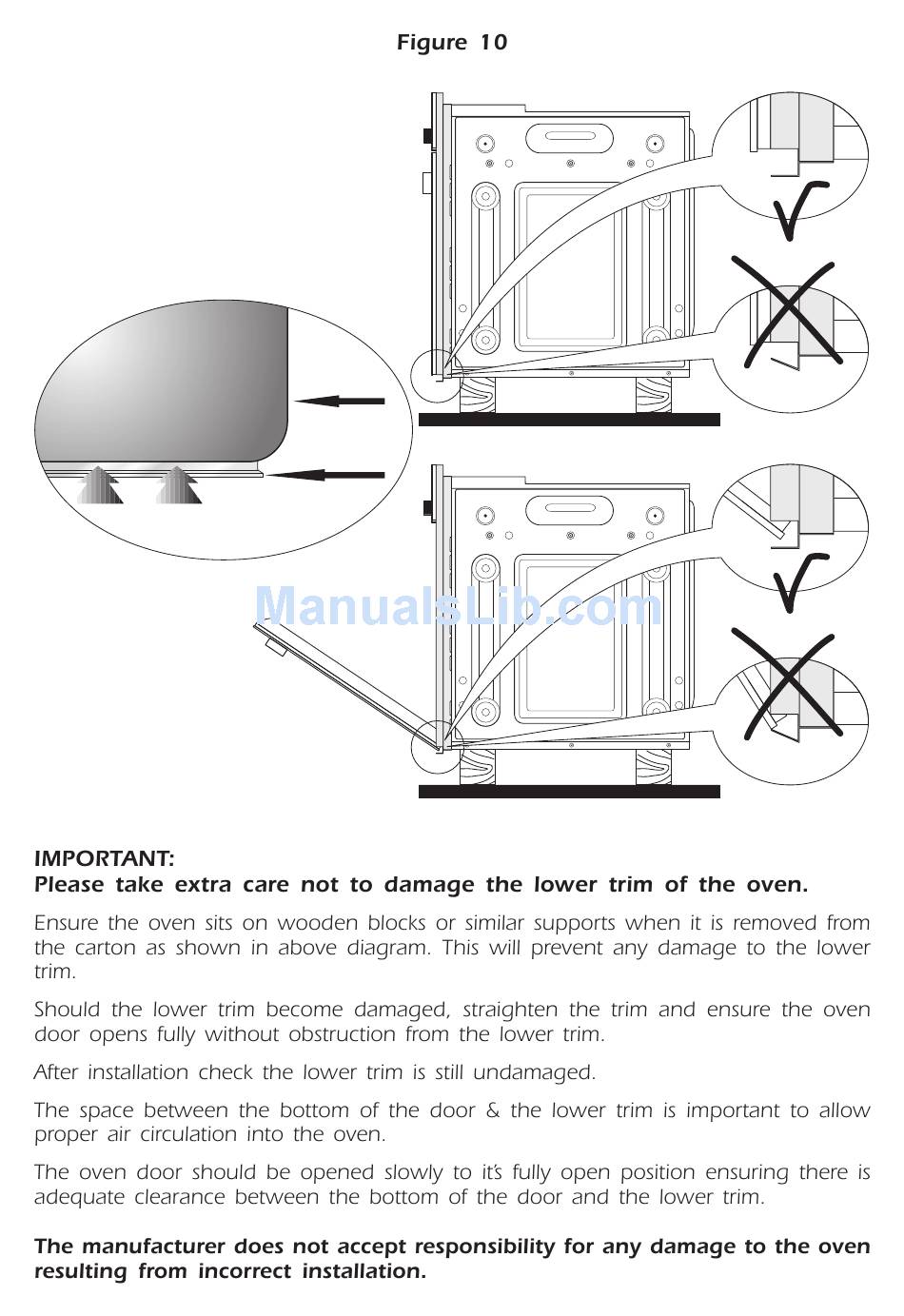 Figure 10

ManualsLib.com

IMPORTANT:
Please take extra care not to damage the lower trim of the oven.

Ensure the oven sits on wooden blocks or similar supports when it is removed from the carton as shown in above diagram. This will prevent any damage to the lower trim.

Should the lower trim become damaged, straighten the trim and ensure the oven door opens fully without obstruction from the lower trim.

After installation check the lower trim is still undamaged.

The space between the bottom of the door & the lower trim is important to allow proper air circulation into the oven.

The oven door should be opened slowly to it's fully open position ensuring there is adequate clearance between the bottom of the door and the lower trim.

The manufacturer does not accept responsibility for any damage to the oven resulting from incorrect installation.