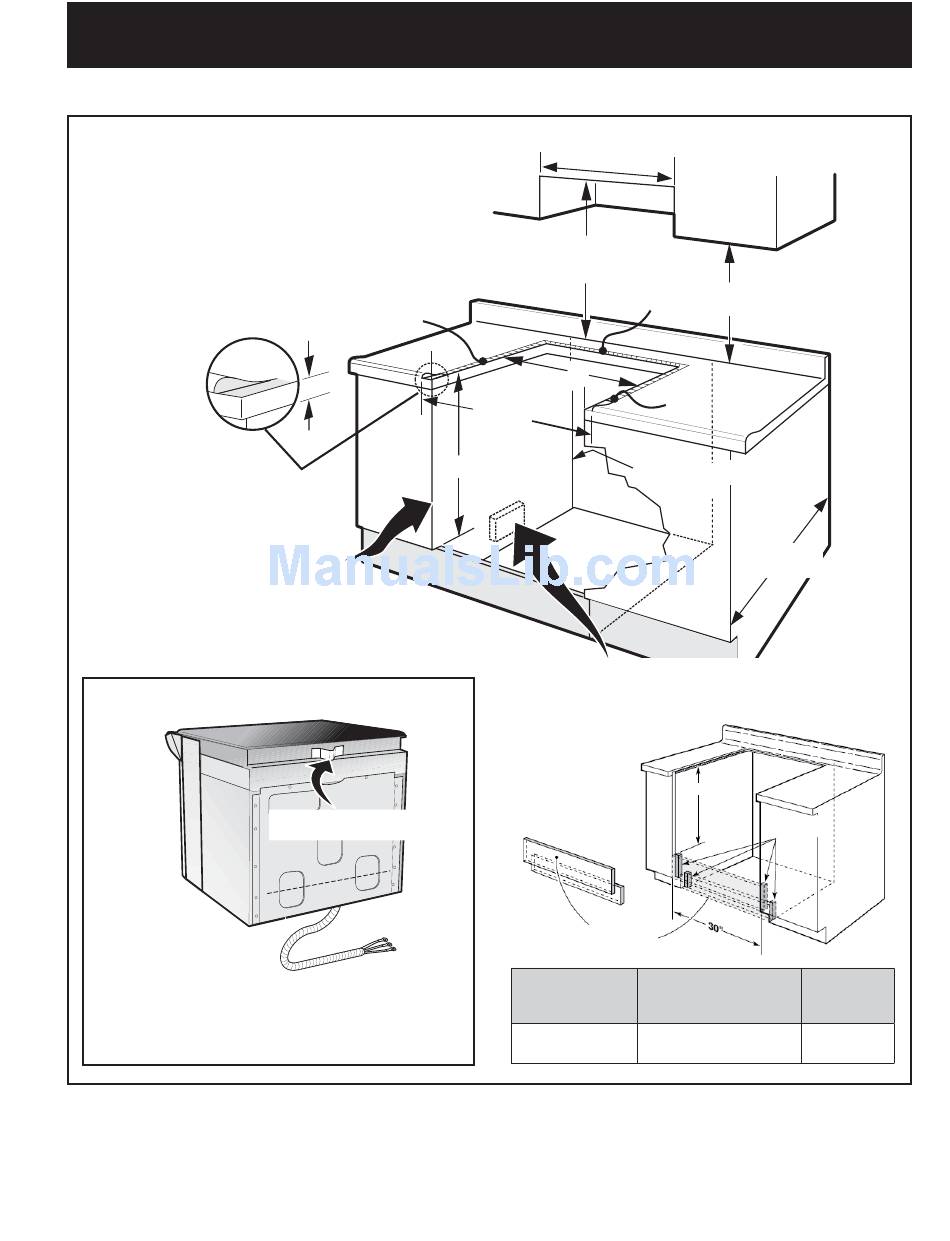 ManualsLib.com

30"