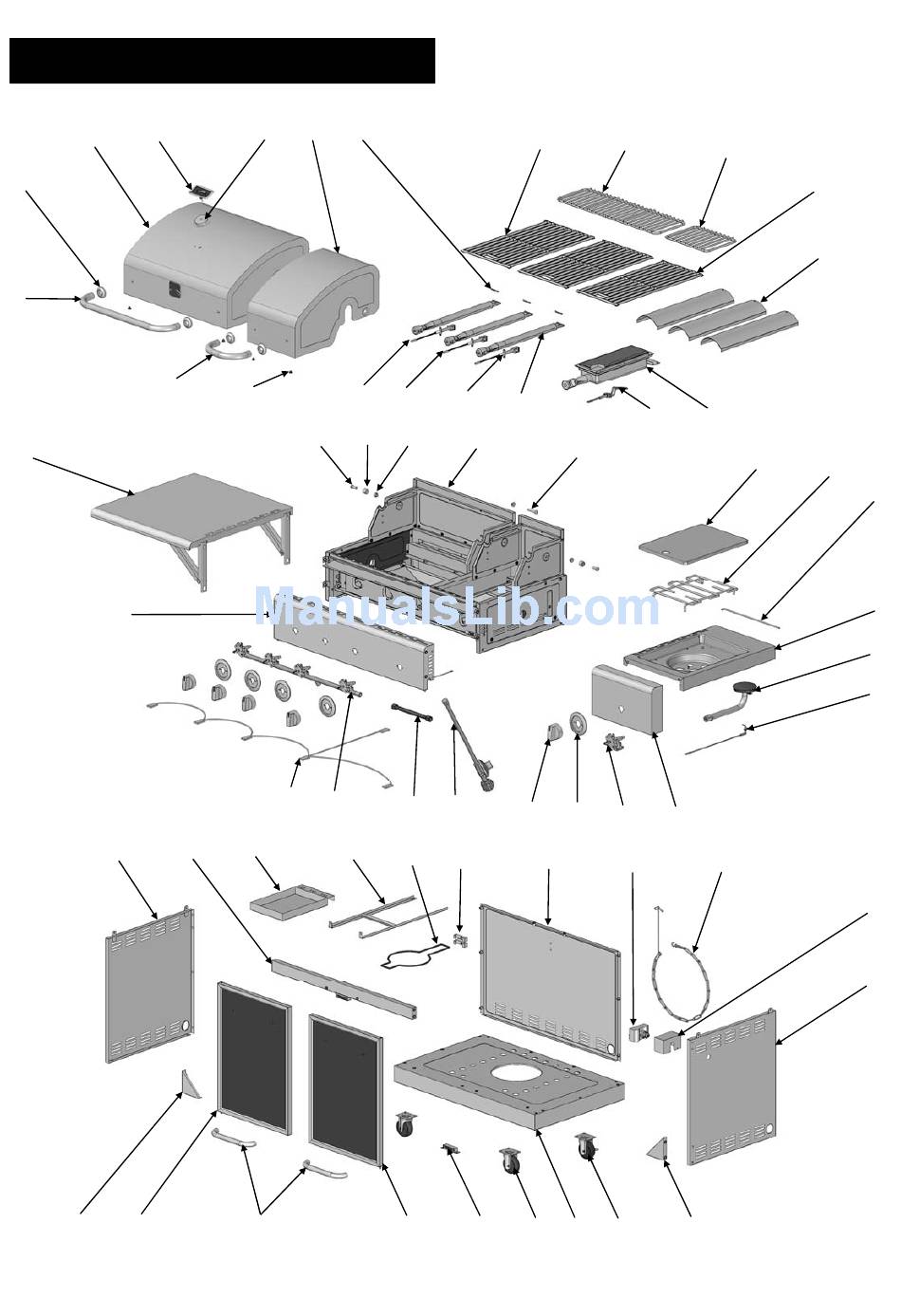 ManualsLib.com