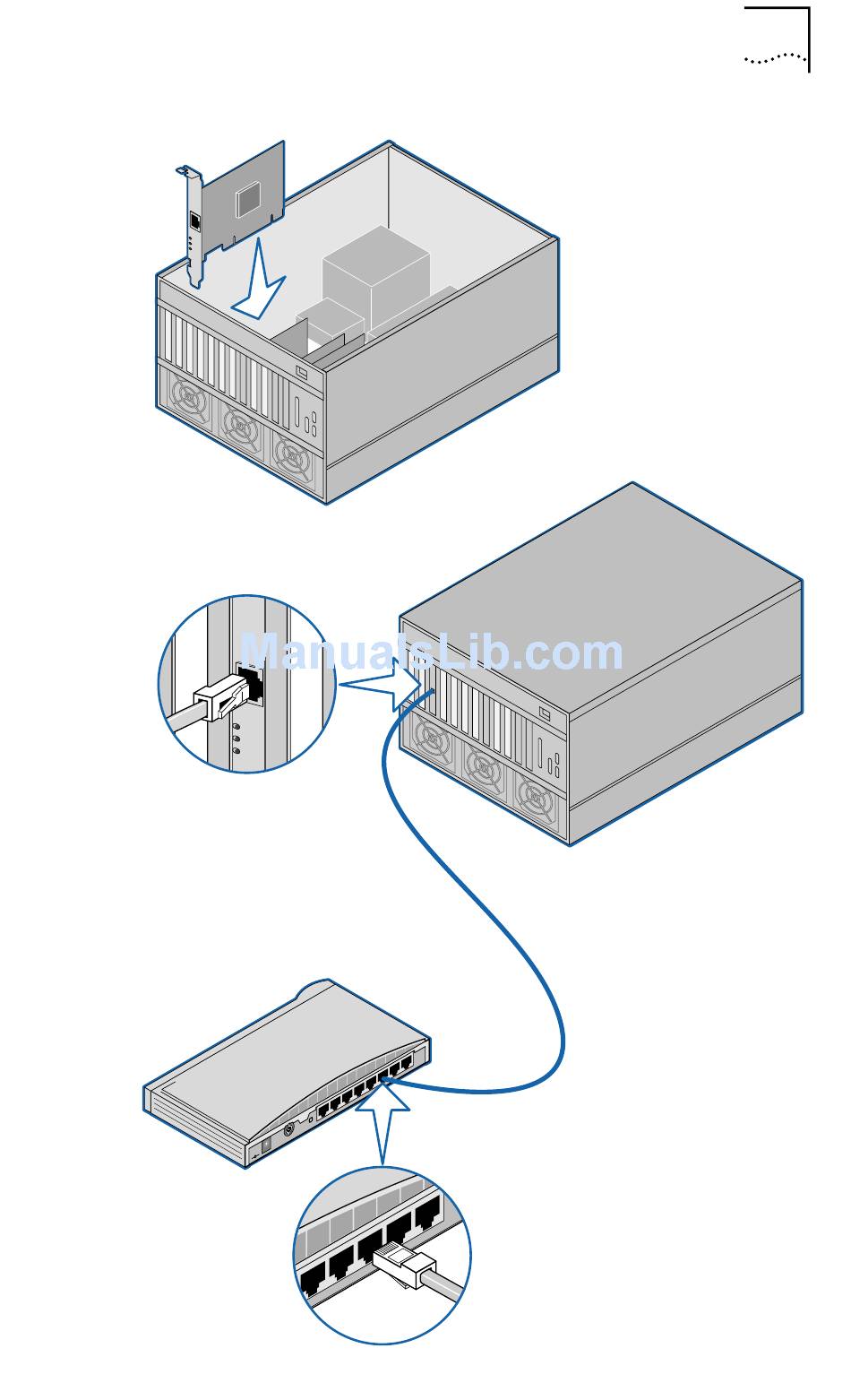 ManualsLib.com