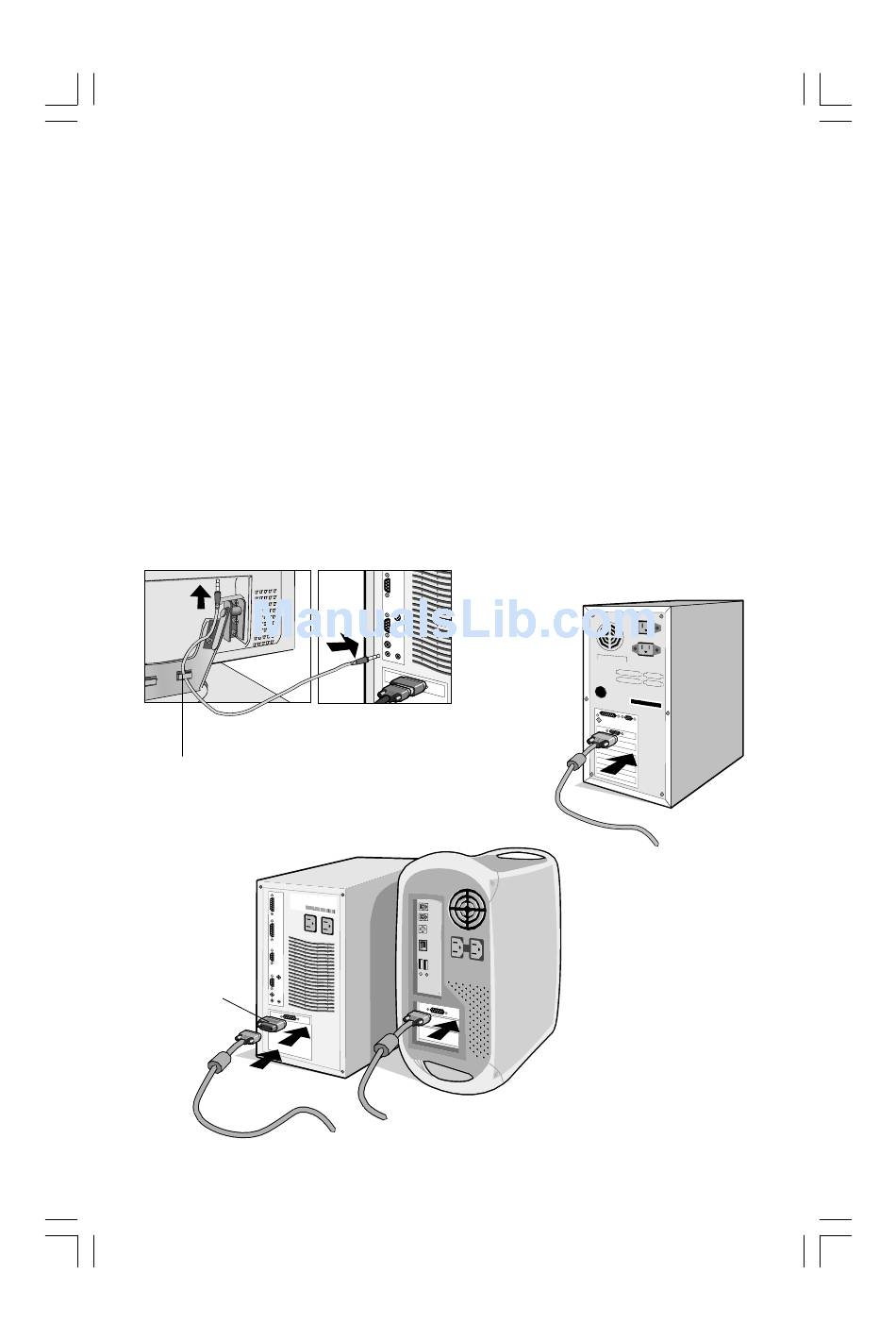 ManualsLib.com