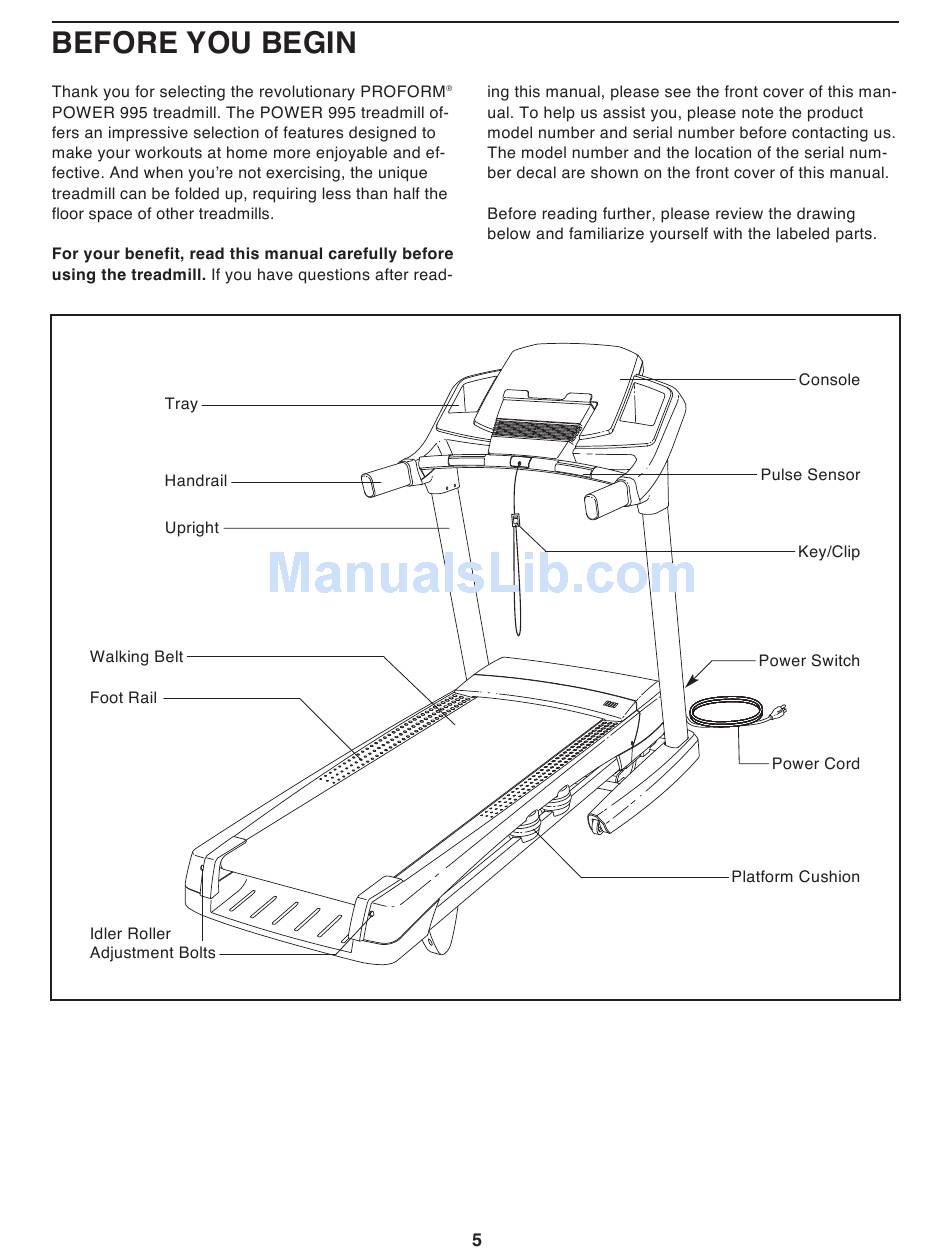 BEFORE YOU BEGIN

Thank you for selecting the revolutionary PROFORM® POWER 995 treadmill. The POWER 995 treadmill offers an impressive selection of features designed to make your workouts at home more enjoyable and effective. And when you're not exercising, the unique treadmill can be folded up, requiring less than half the floor space of other treadmills.

For your benefit, read this manual carefully before using the treadmill. If you have questions after reading this manual, please see the front cover of this manual. To help us assist you, please note the product model number and serial number before contacting us. The model number and the location of the serial number decal are shown on the front cover of this manual.

Before reading further, please review the drawing below and familiarize yourself with the labeled parts.

Tray

Handrail

Upright

Walking Belt

Foot Rail

Idler Roller Adjustment Bolts

Console

Pulse Sensor

Key/Clip

Power Switch

Power Cord

Platform Cushion

ManualsLib.com

5