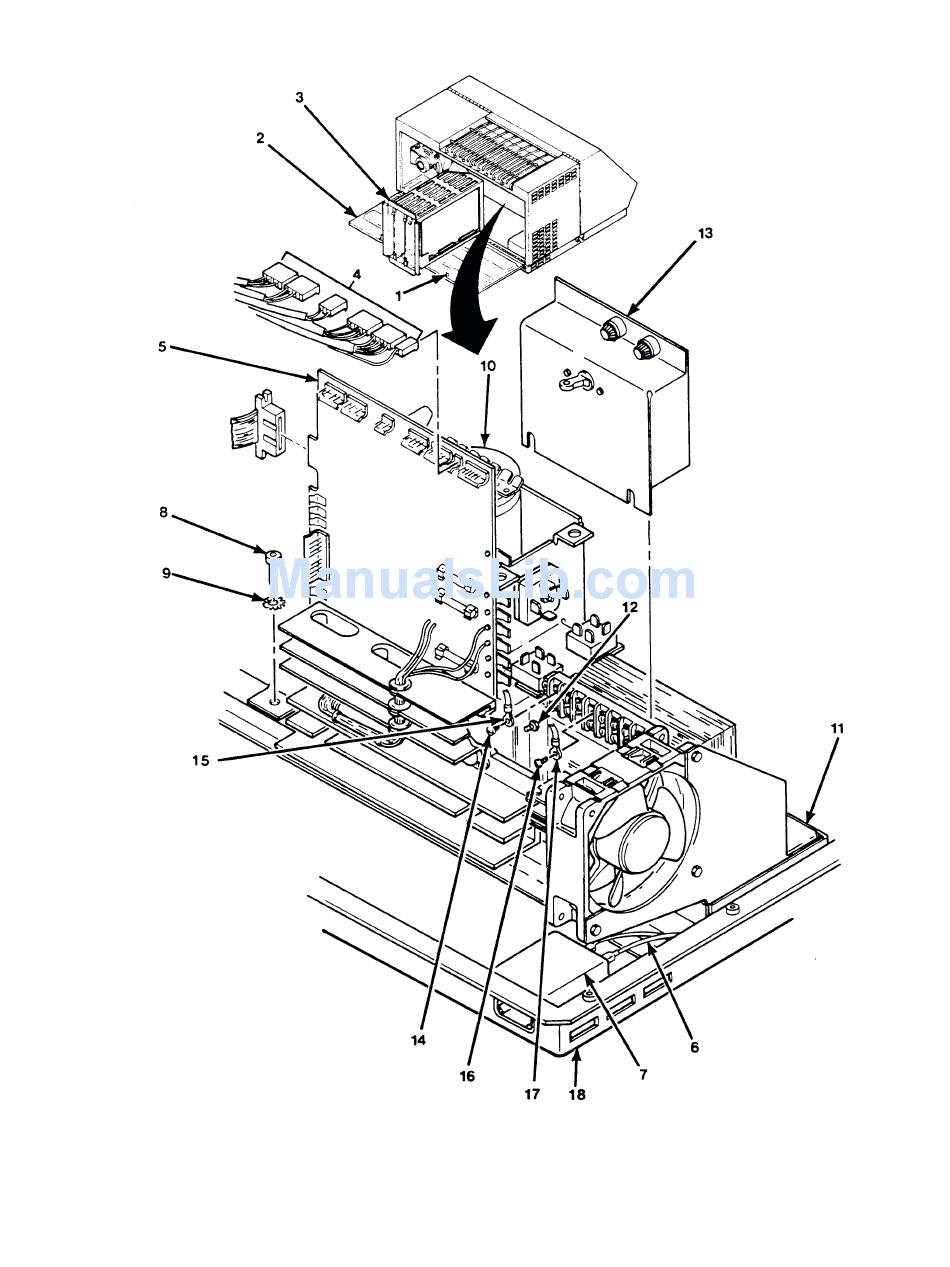 3
2
13
4
1
5
10
8
9
ManualsLib.com
12
15
11
14
16
17
18
7
6