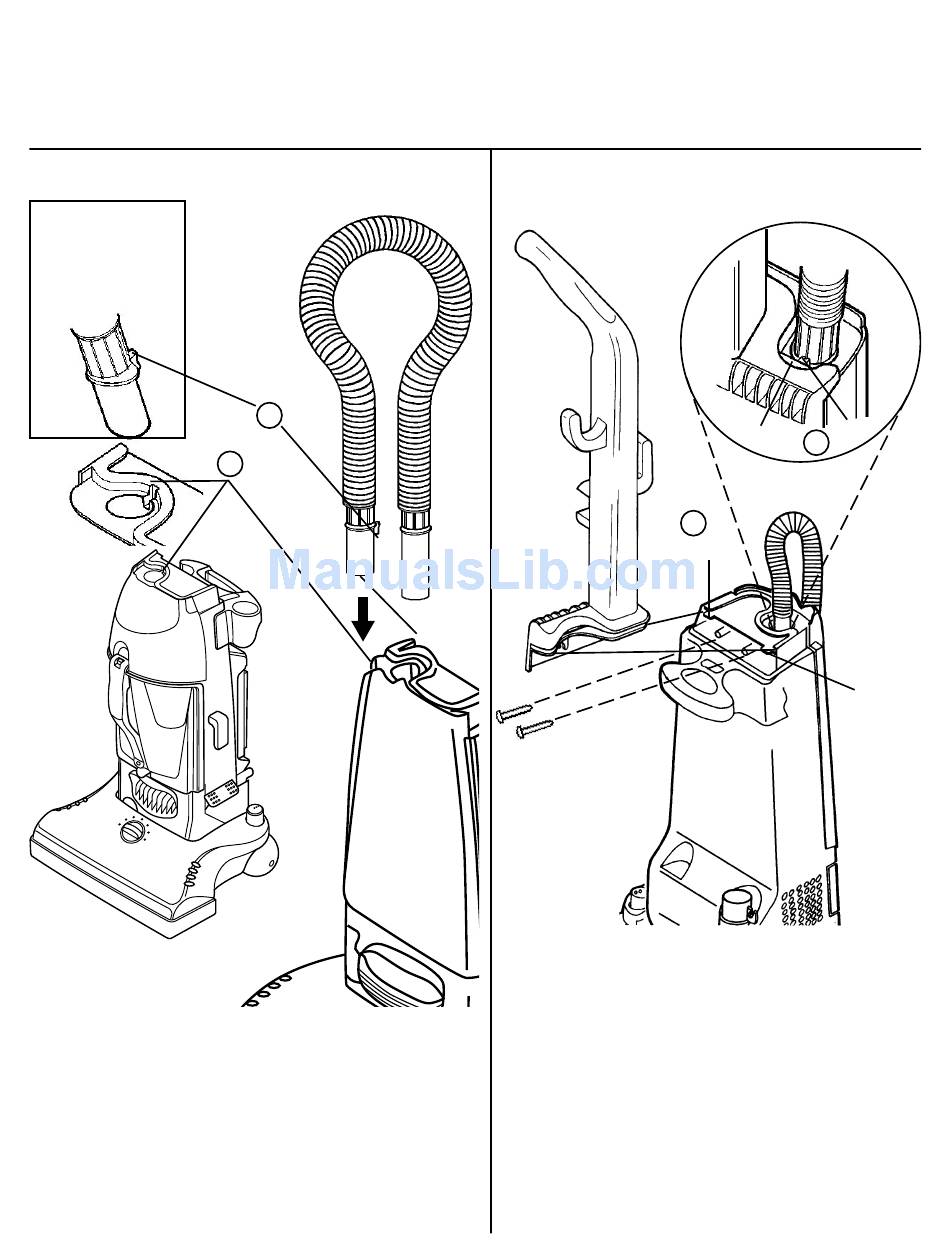 ManualsLib.com