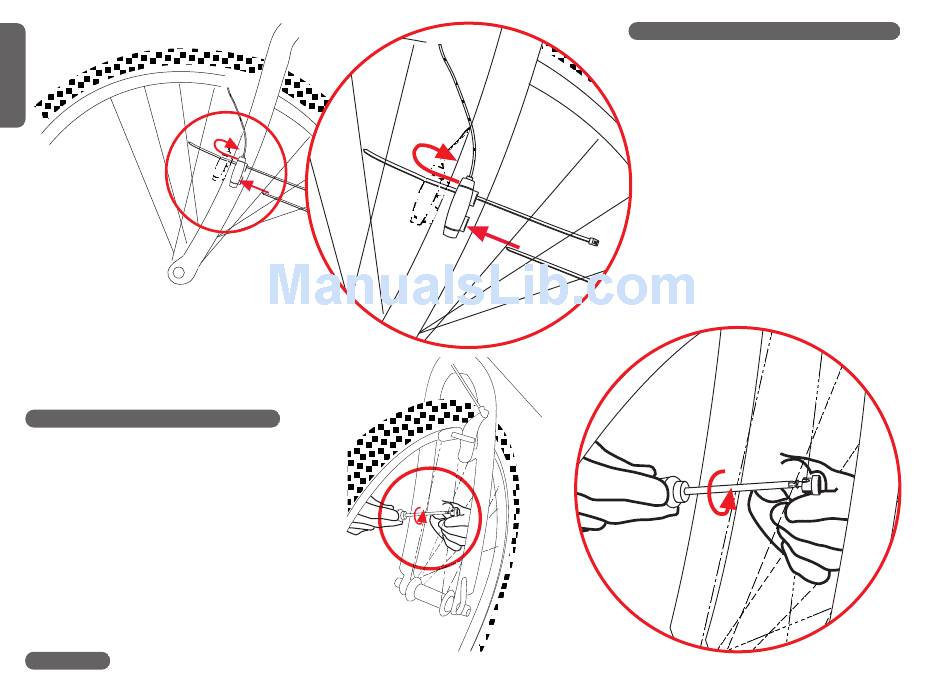 ManualsLib.com