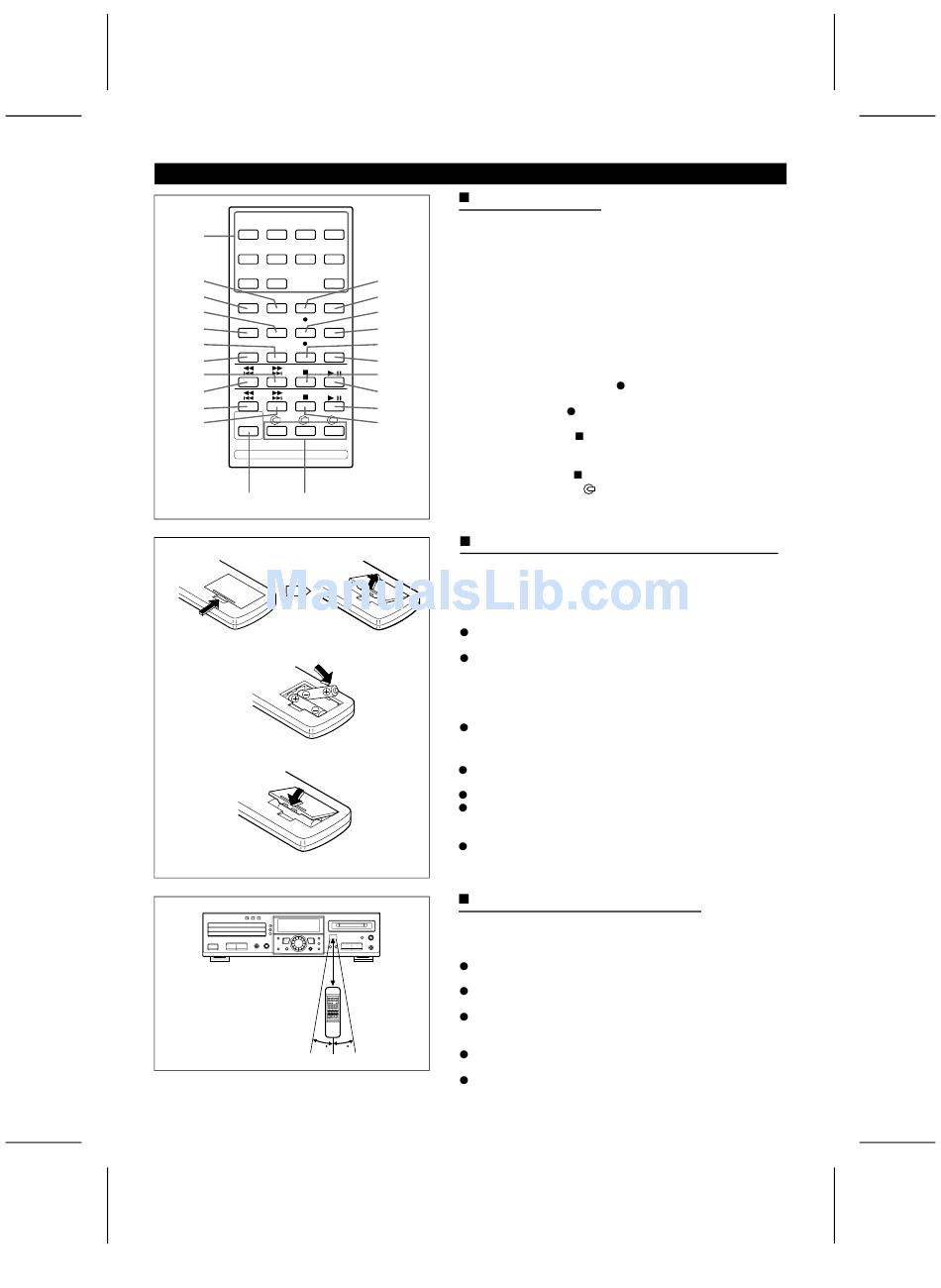 ManualsLib.com