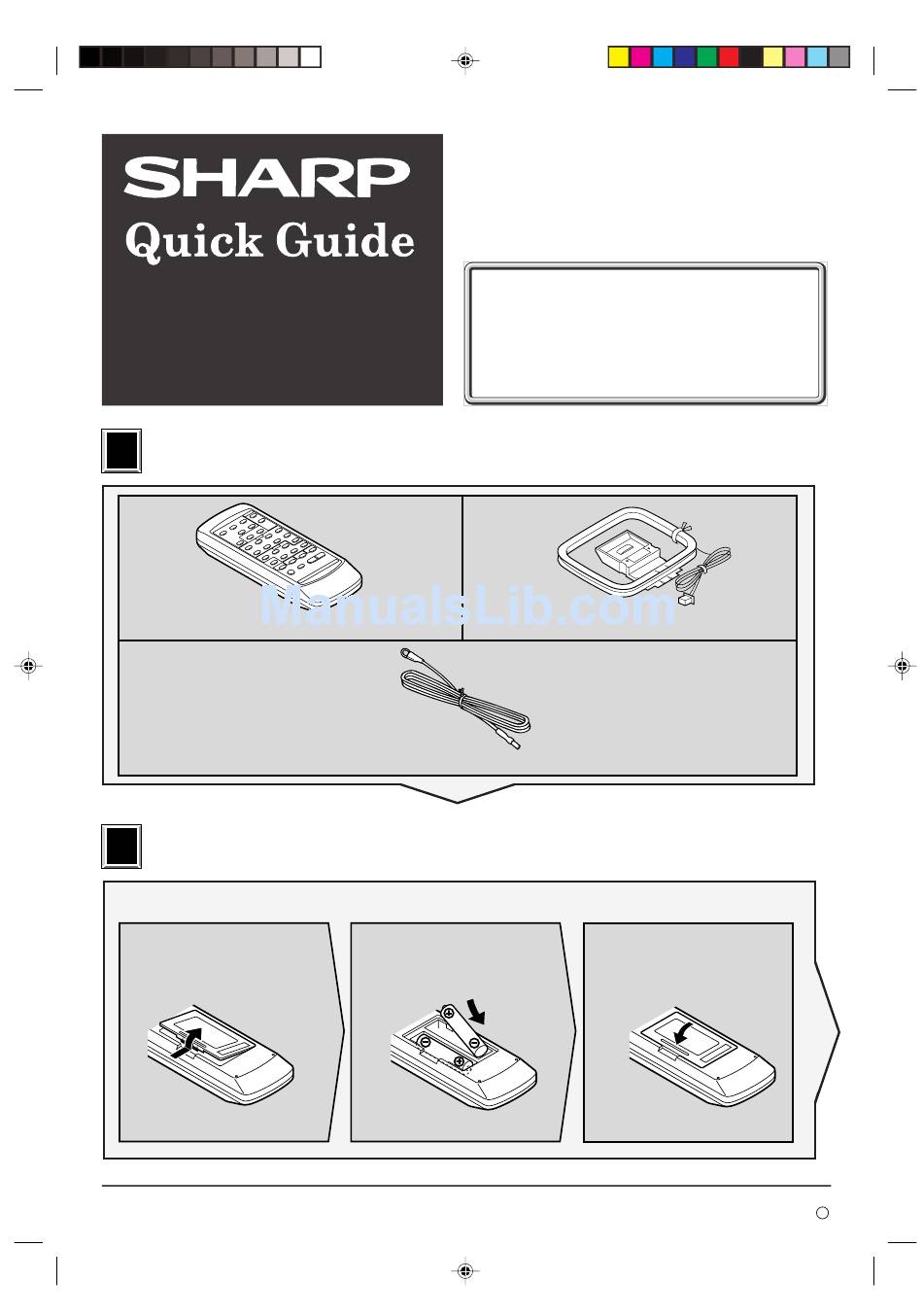 SHARP
Quick Guide

ManualsLib.com