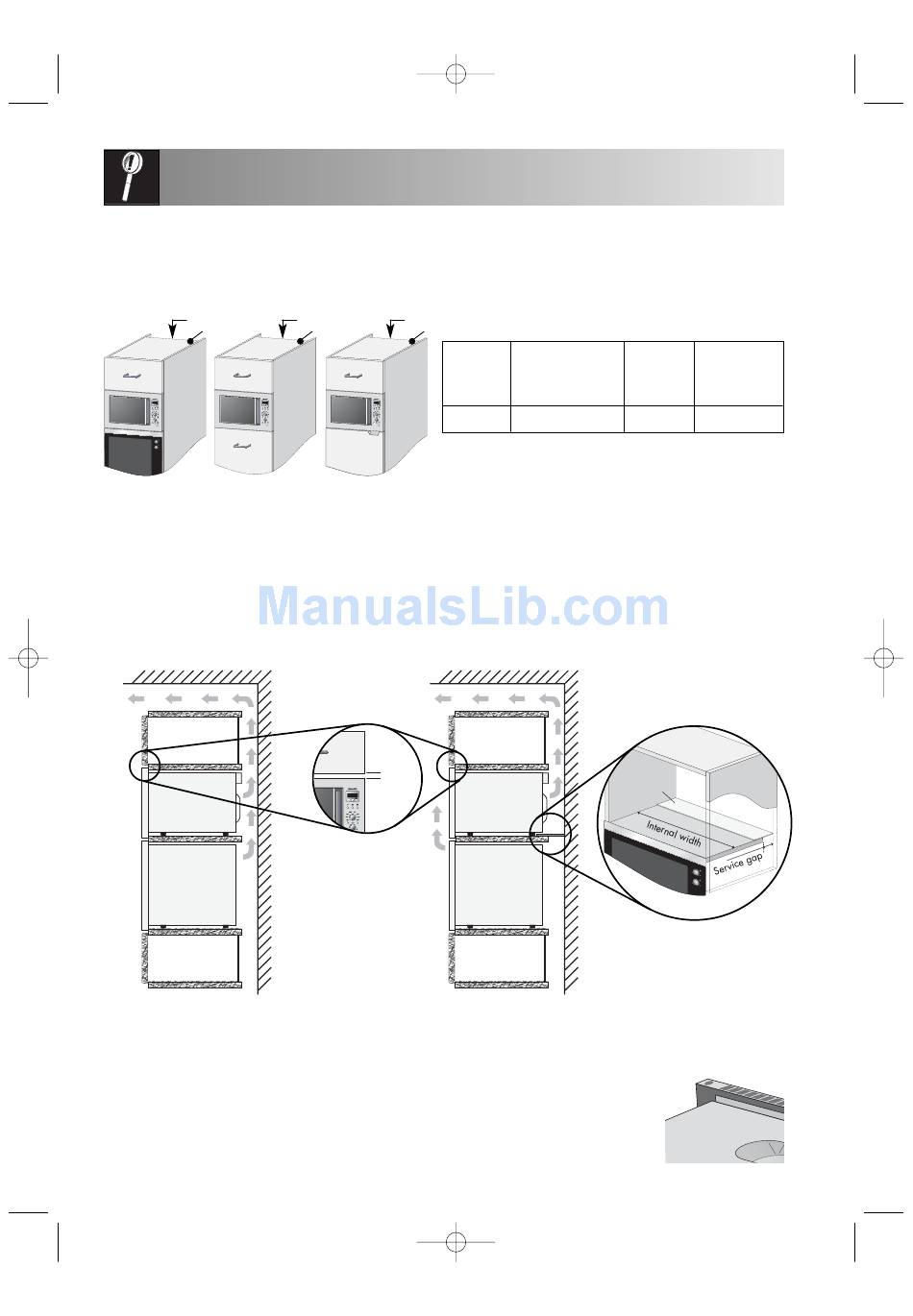 ManualsLib.com

Internal width

Service gap