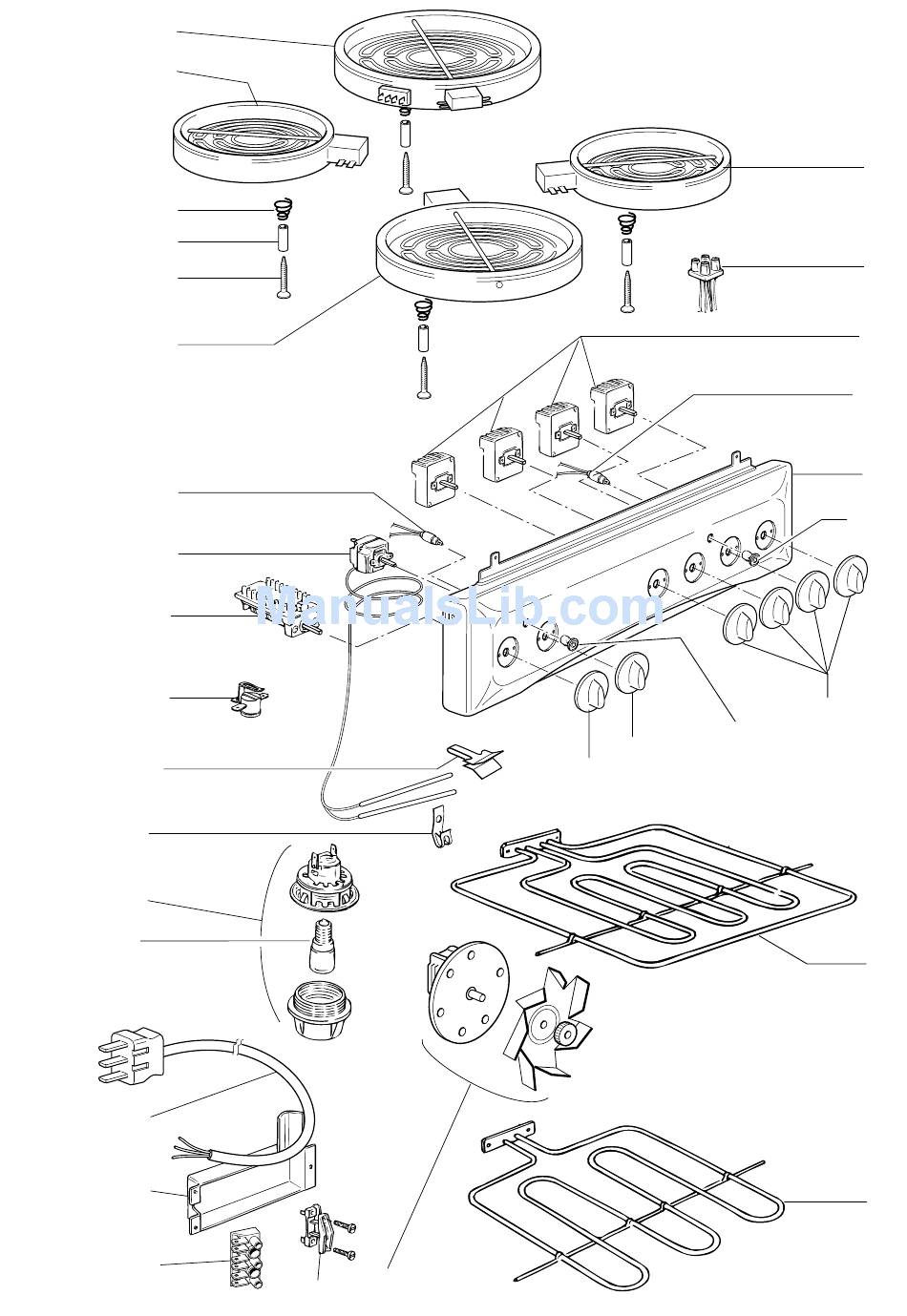 ManualsLib.com