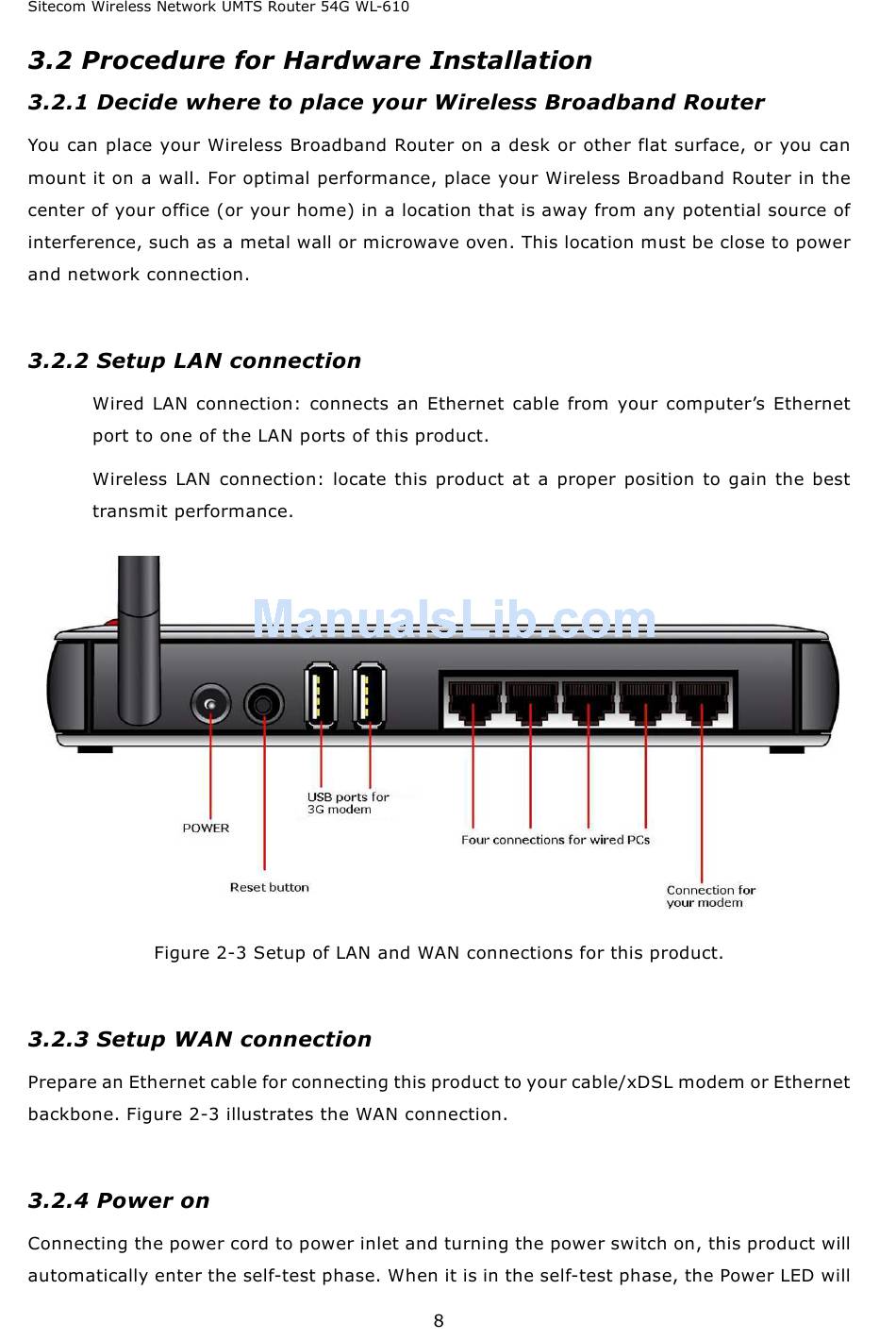 Sitecom Wireless Network UMTS Router 54G WL-610

3.2 Procedure for Hardware Installation

3.2.1 Decide where to place your Wireless Broadband Router

You can place your Wireless Broadband Router on a desk or other flat surface, or you can mount it on a wall. For optimal performance, place your Wireless Broadband Router in the center of your office (or your home) in a location that is away from any potential source of interference, such as a metal wall or microwave oven. This location must be close to power and network connection.

3.2.2 Setup LAN connection

Wired LAN connection: connects an Ethernet cable from your computer's Ethernet port to one of the LAN ports of this product.

Wireless LAN connection: locate this product at a proper position to gain the best transmit performance.

ManualsLib.com

POWER

Reset button

USB ports for 3G modem

Four connections for wired PCs

Connection for your modem

Figure 2-3 Setup of LAN and WAN connections for this product.

3.2.3 Setup WAN connection

Prepare an Ethernet cable for connecting this product to your cable/xDSL modem or Ethernet backbone. Figure 2-3 illustrates the WAN connection.

3.2.4 Power on

Connecting the power cord to power inlet and turning the power switch on, this product will automatically enter the self-test phase. When it is in the self-test phase, the Power LED will

8