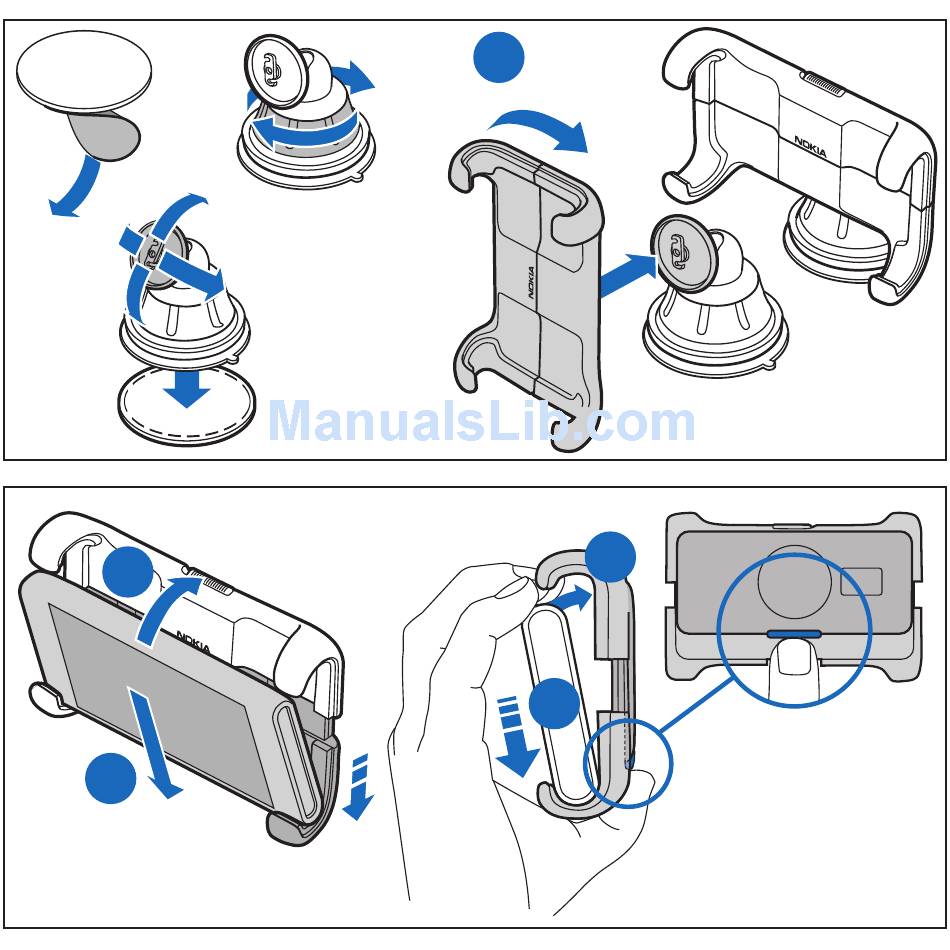 NOKIA

NOKIA

ManualsLib.com

NOKIA