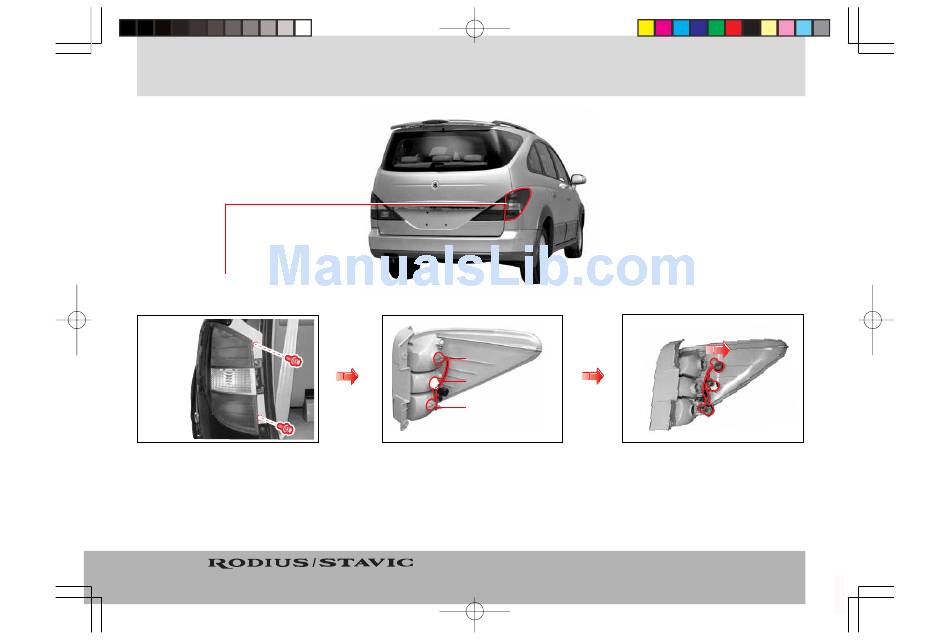 ManualsLib.com

RODIUS/STAVIC