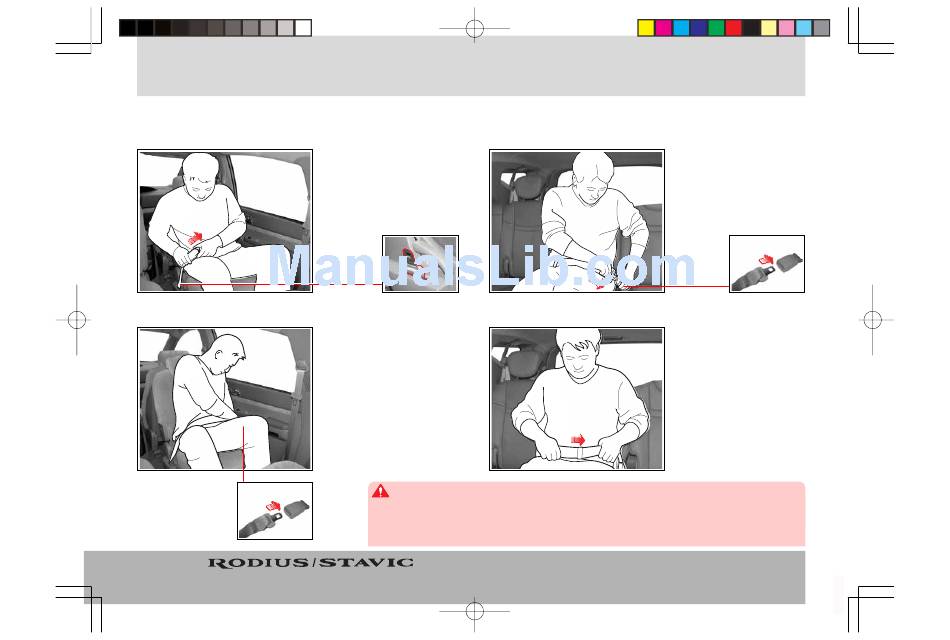 ManualsLib.com

RODIUS/STAVIC