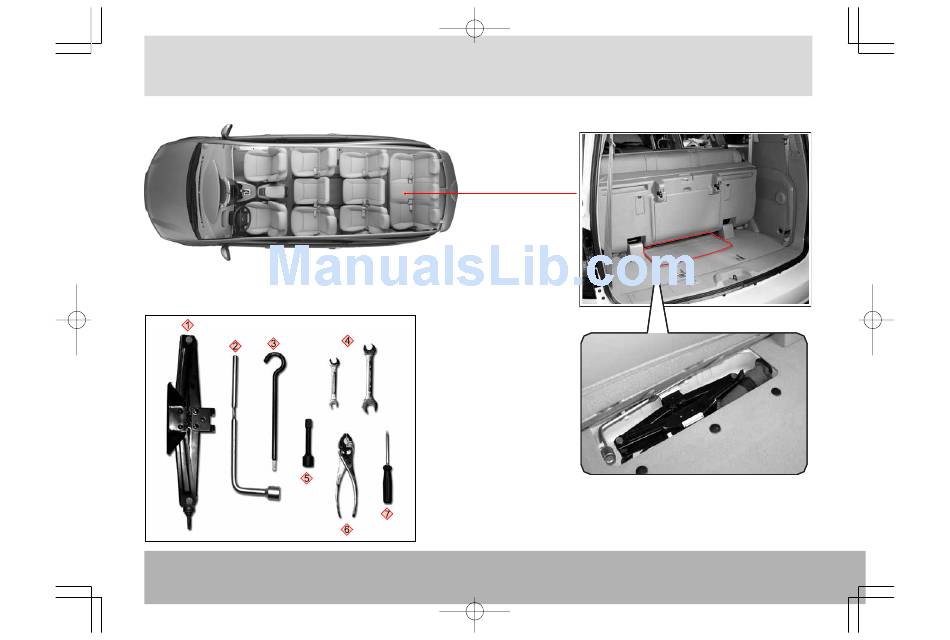 ManualsLib.com

1
2
3
4
5
6
7