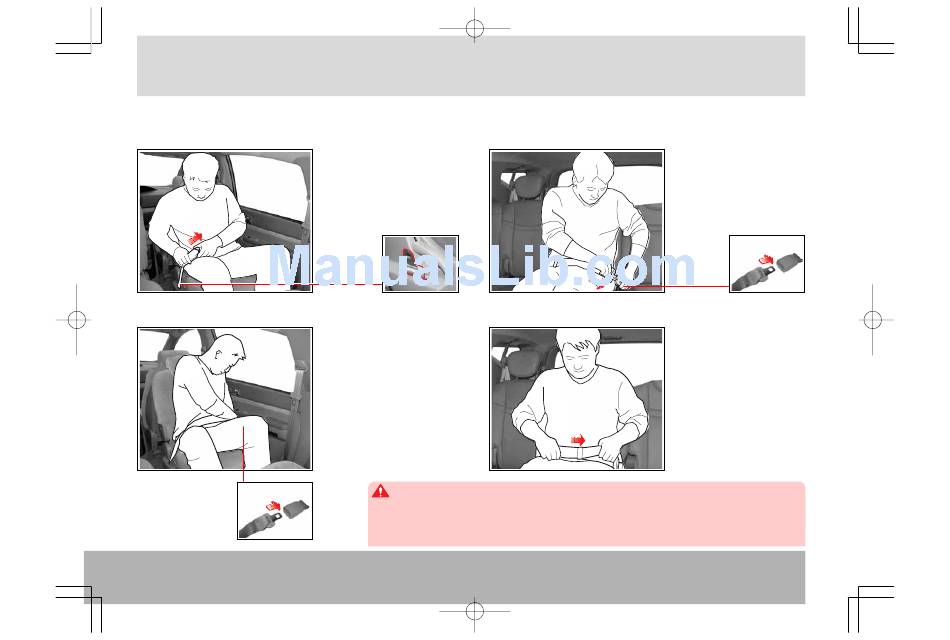 ManualsLib.com