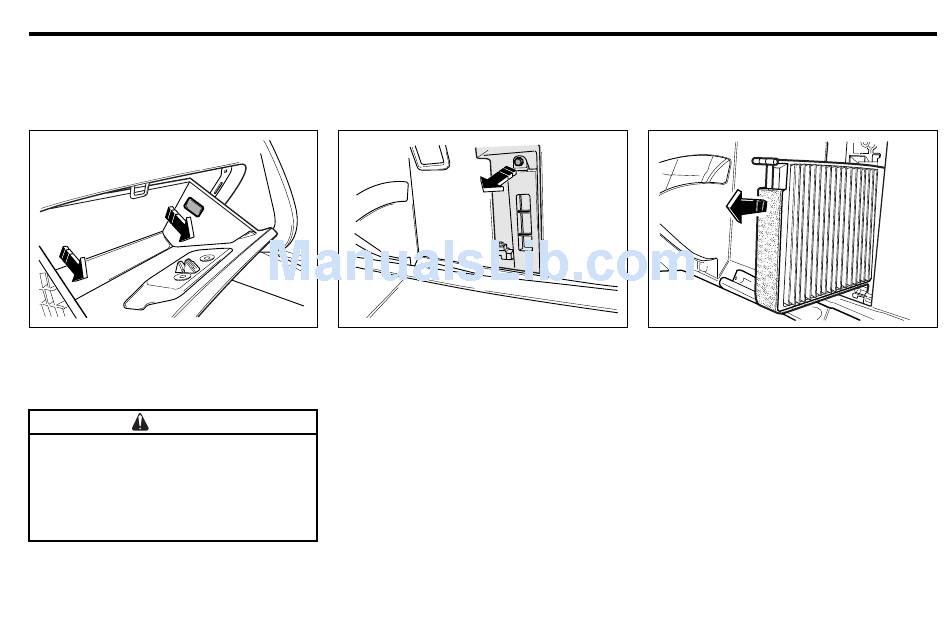 ManualsLib.com