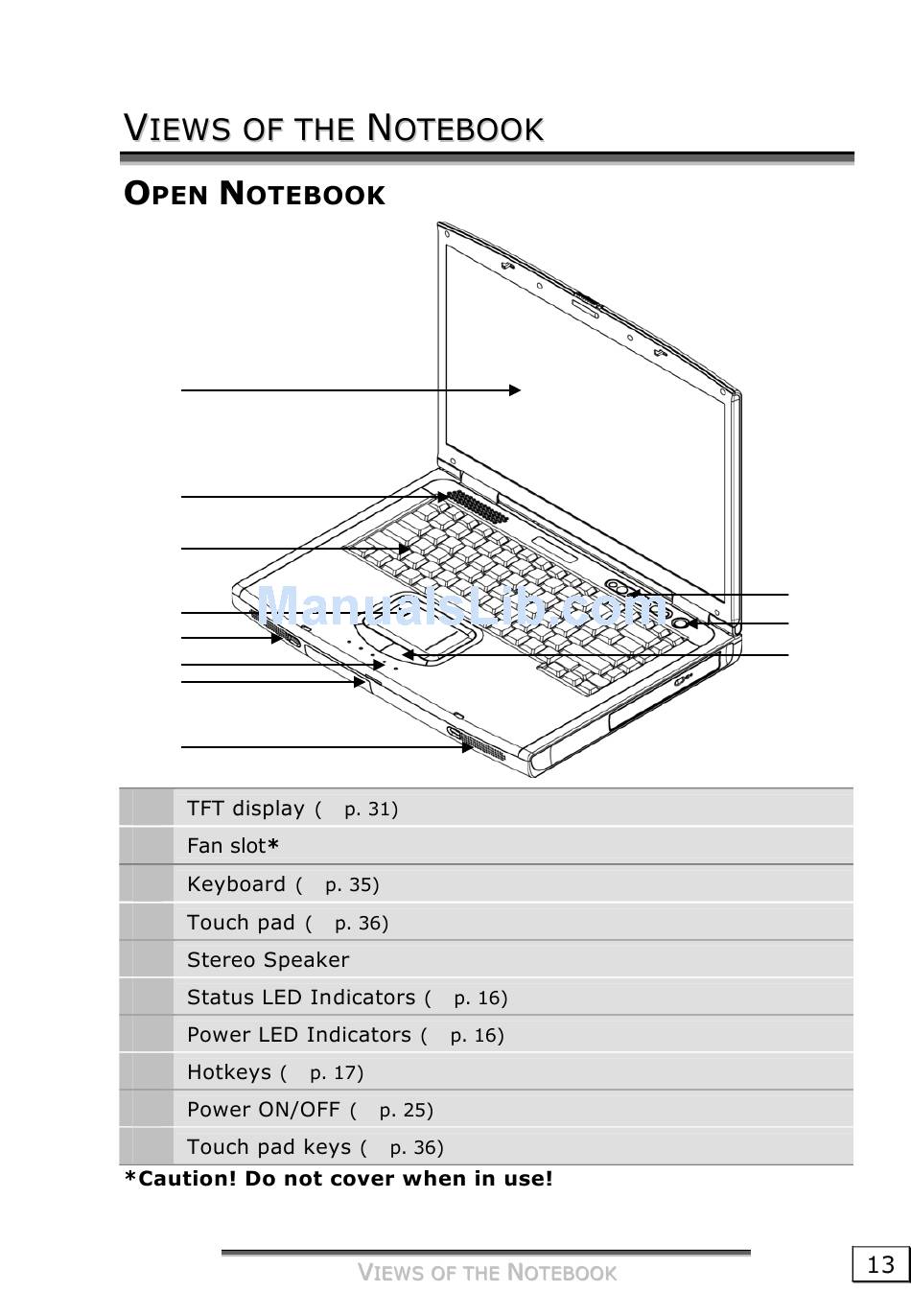 VIEWS OF THE NOTEBOOK

OPEN NOTEBOOK

ManualsLib.com

| | |
|---|---|
| | TFT display ( p. 31) |
| | Fan slot* |
| | Keyboard ( p. 35) |
| | Touch pad ( p. 36) |
| | Stereo Speaker |
| | Status LED Indicators ( p. 16) |
| | Power LED Indicators ( p. 16) |
| | Hotkeys ( p. 17) |
| | Power ON/OFF ( p. 25) |
| | Touch pad keys ( p. 36) |

*Caution! Do not cover when in use!

VIEWS OF THE NOTEBOOK

13