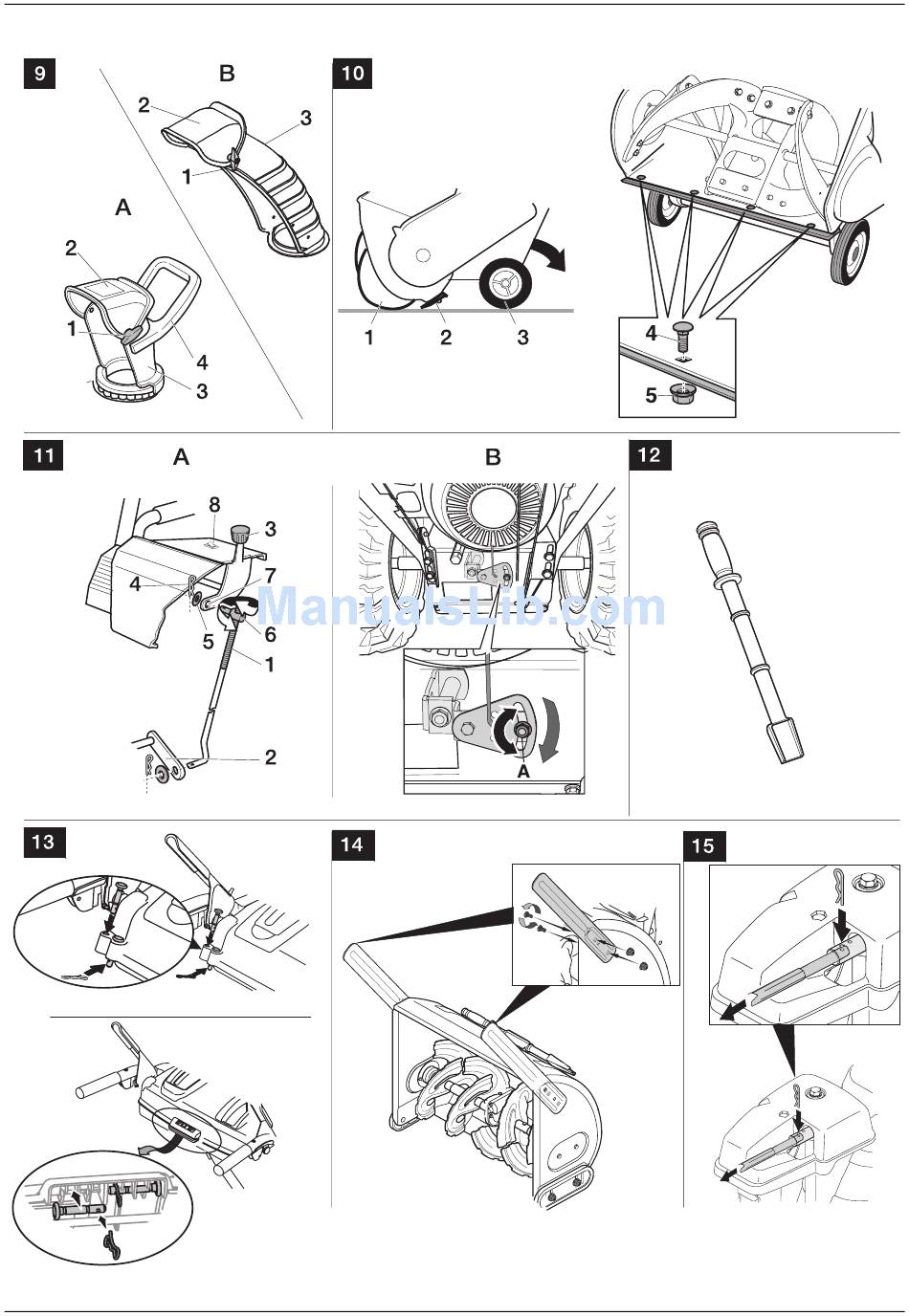 9

B

2
3
1

A

2
1
4
3

10

1 2 3

4
5

11

A

8
3
4
7
5
6
1
2

B

A

ManualsLib.com

12

13

14

15