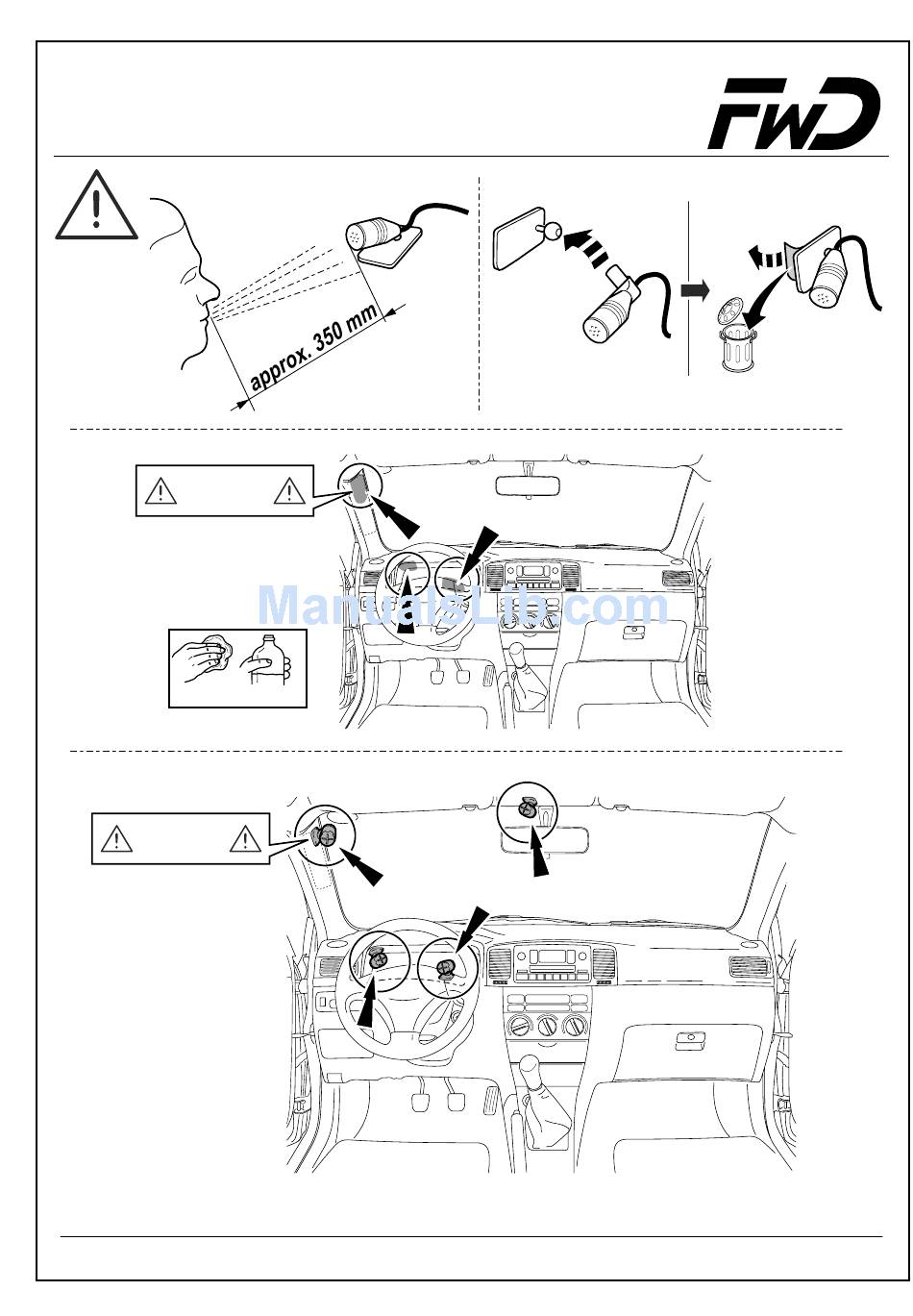 FWD

approx. 350 mm

ManualsLib.com