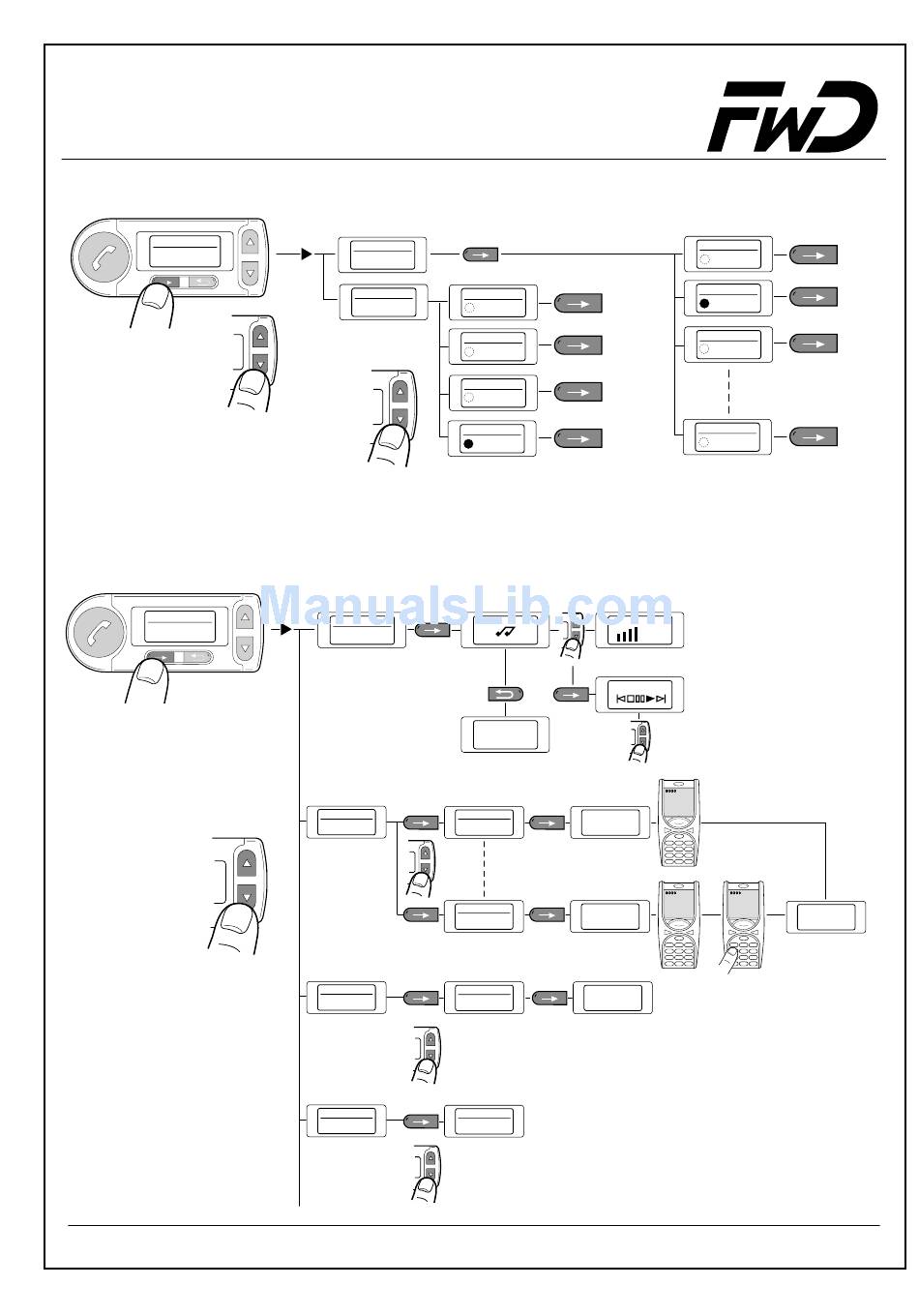 FWD

ManualsLib.com