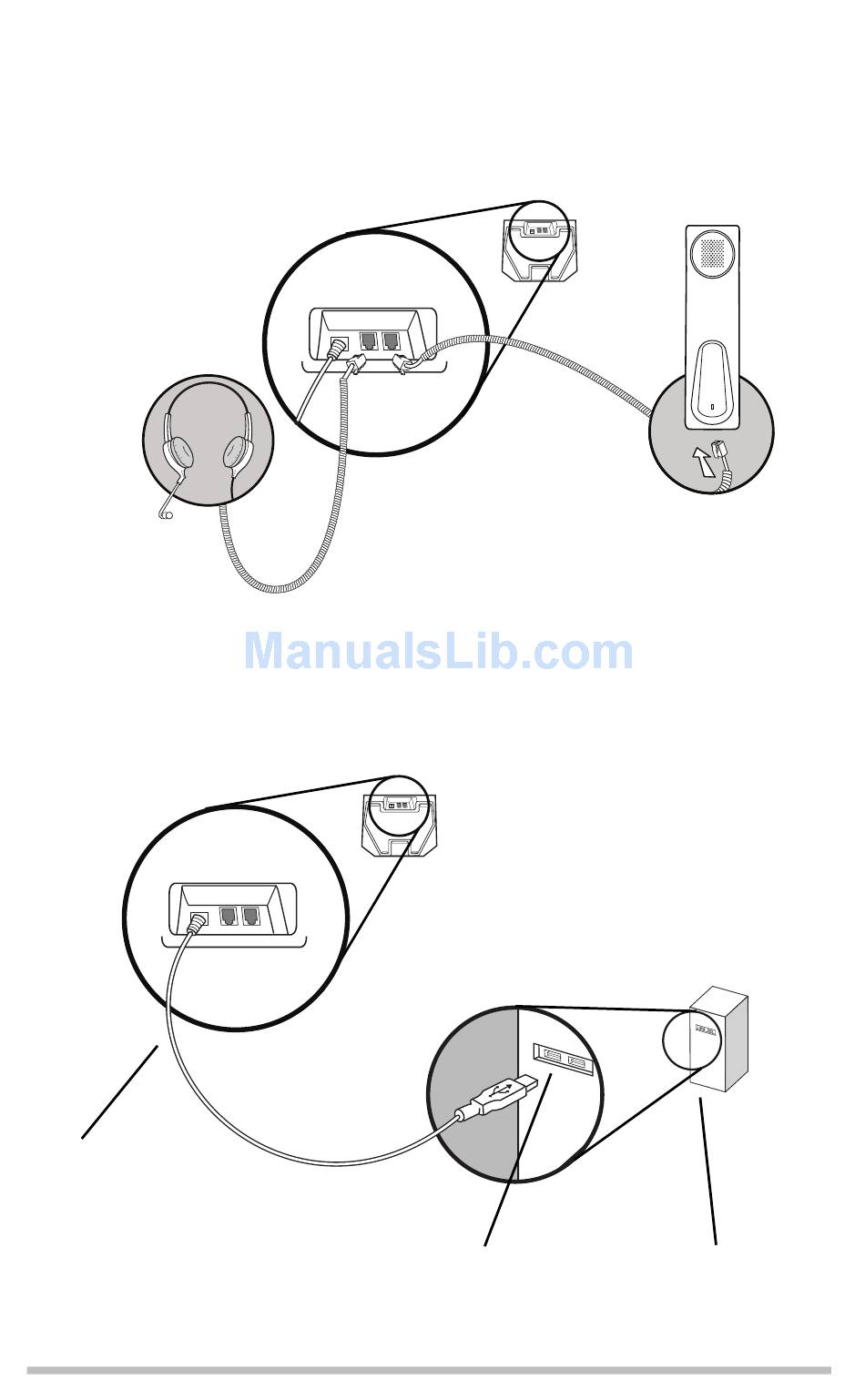 ManualsLib.com