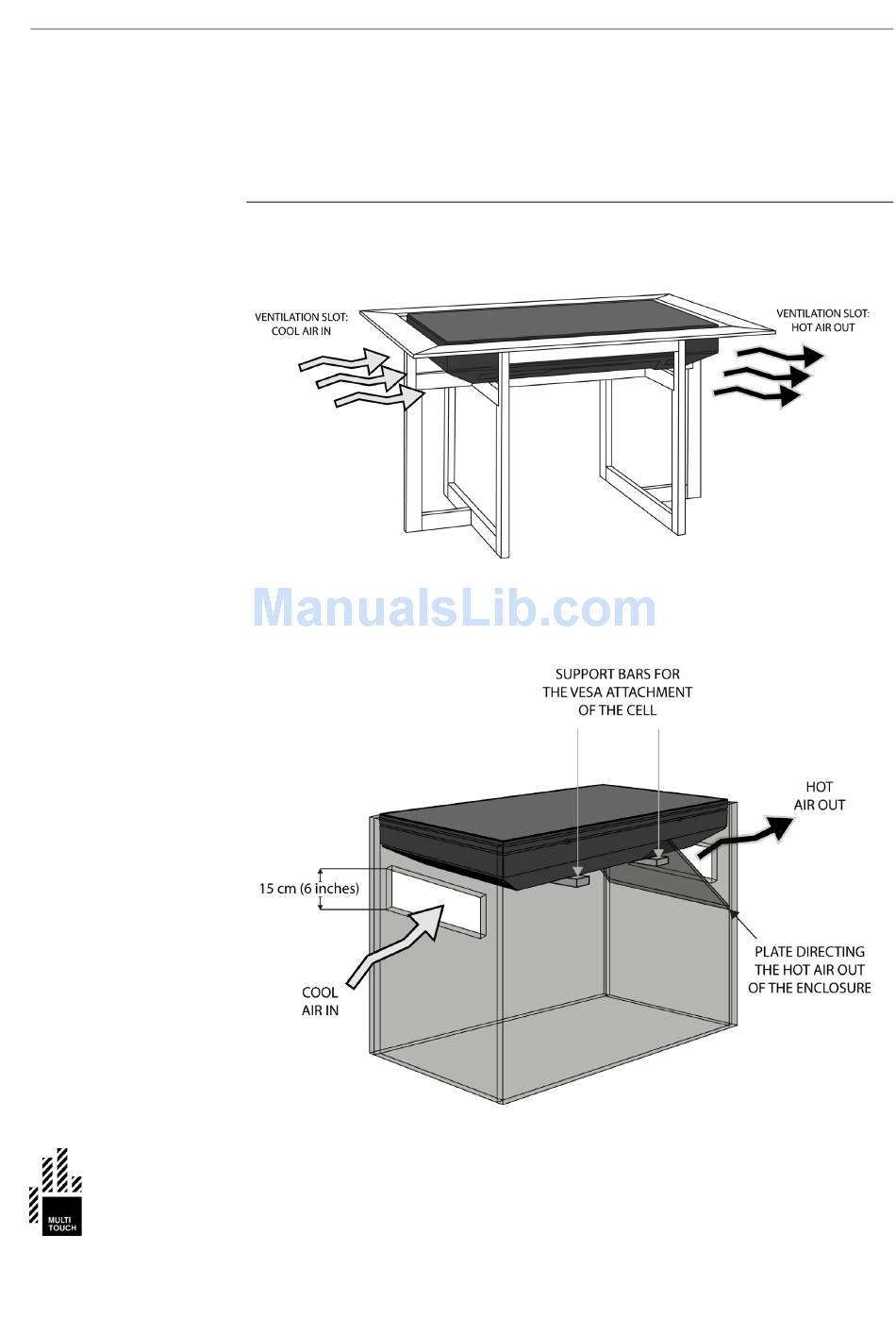 VENTILATION SLOT:
COOL AIR IN

VENTILATION SLOT:
HOT AIR OUT

ManualsLib.com

SUPPORT BARS FOR
THE VESA ATTACHMENT
OF THE CELL

HOT
AIR OUT

15 cm (6 inches)

COOL
AIR IN

PLATE DIRECTING
THE HOT AIR OUT
OF THE ENCLOSURE

MULTI
TOUCH