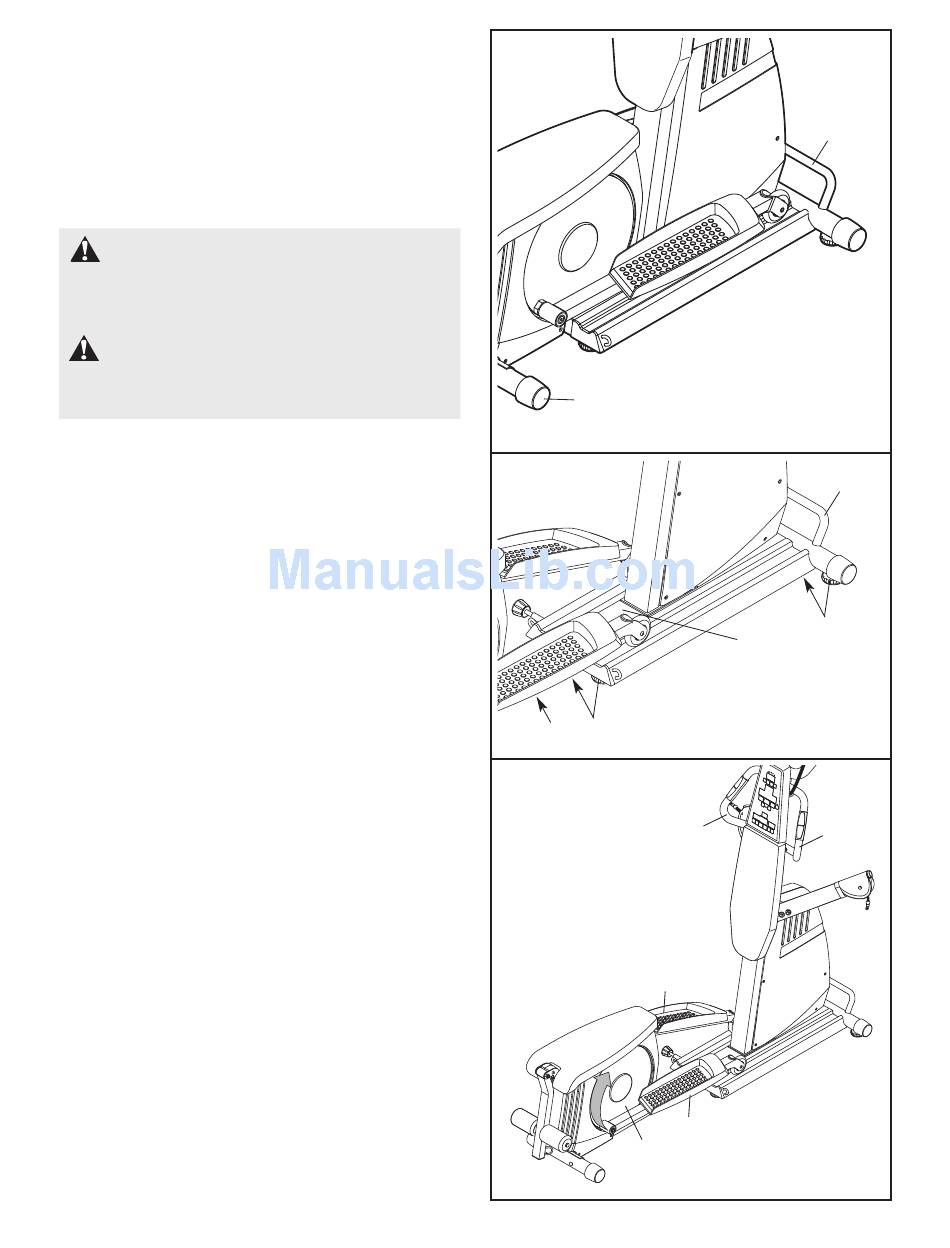 ManualsLib.com