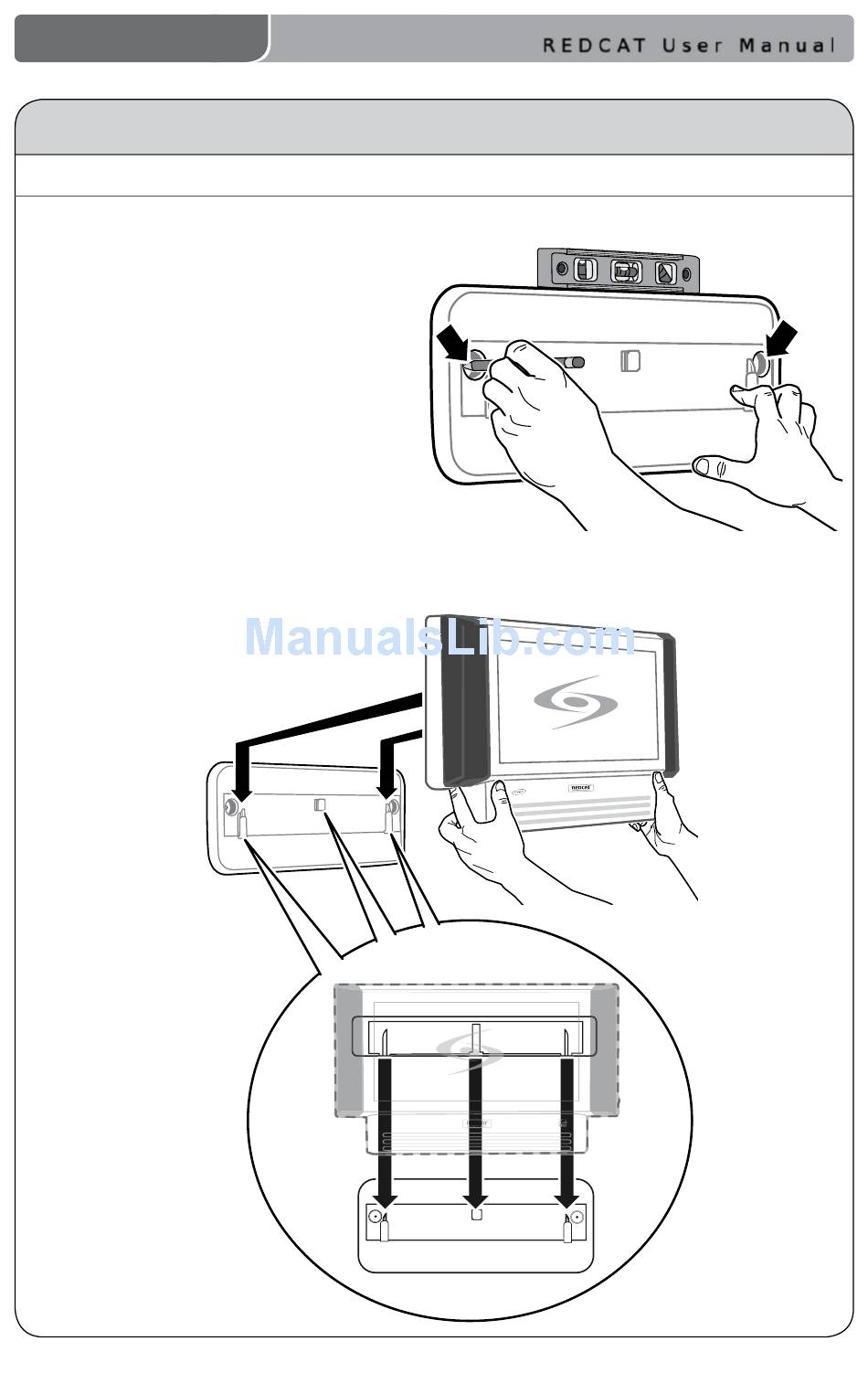 REDCAT User Manual

ManualsLib.com

REDCAT