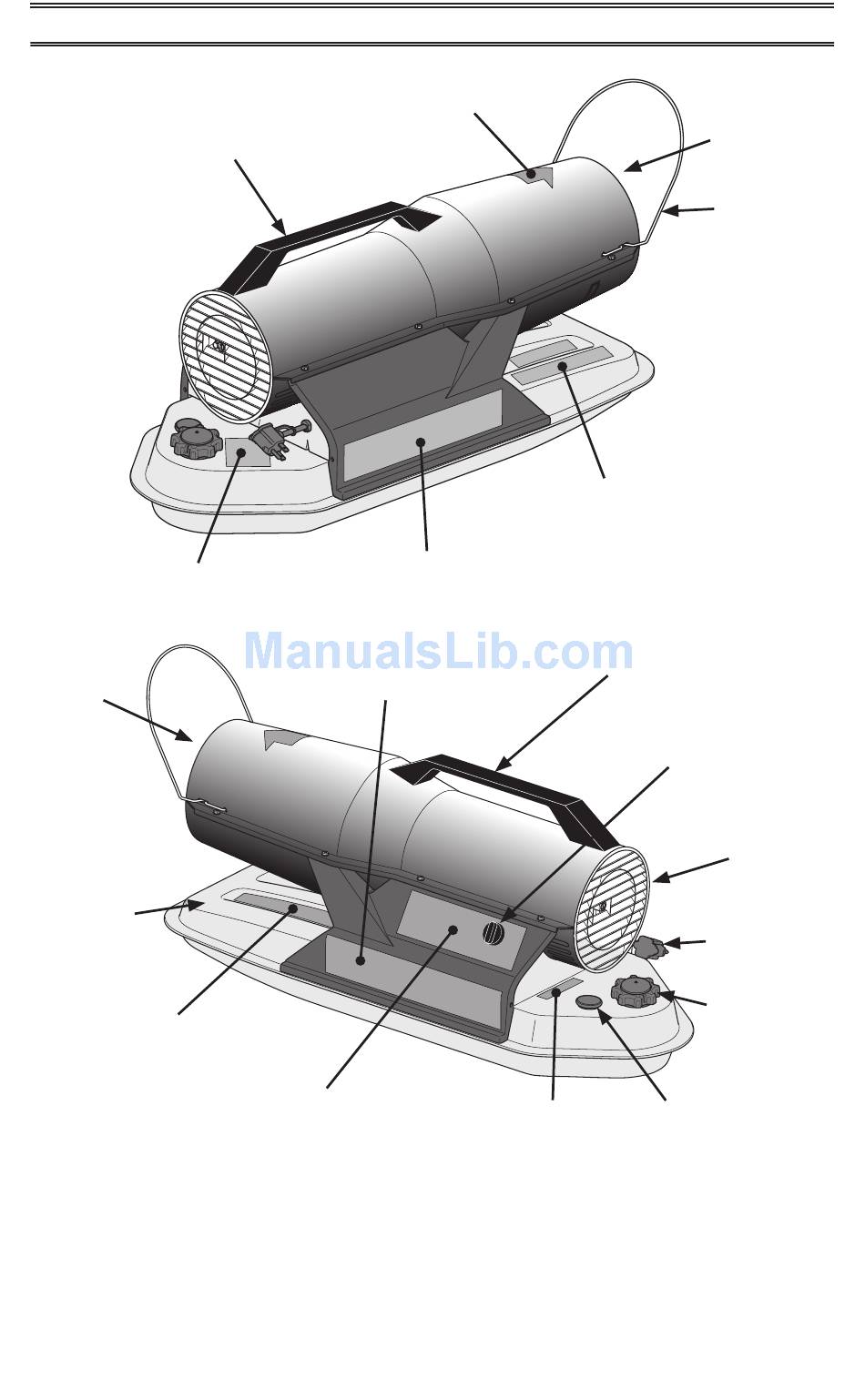 ManualsLib.com