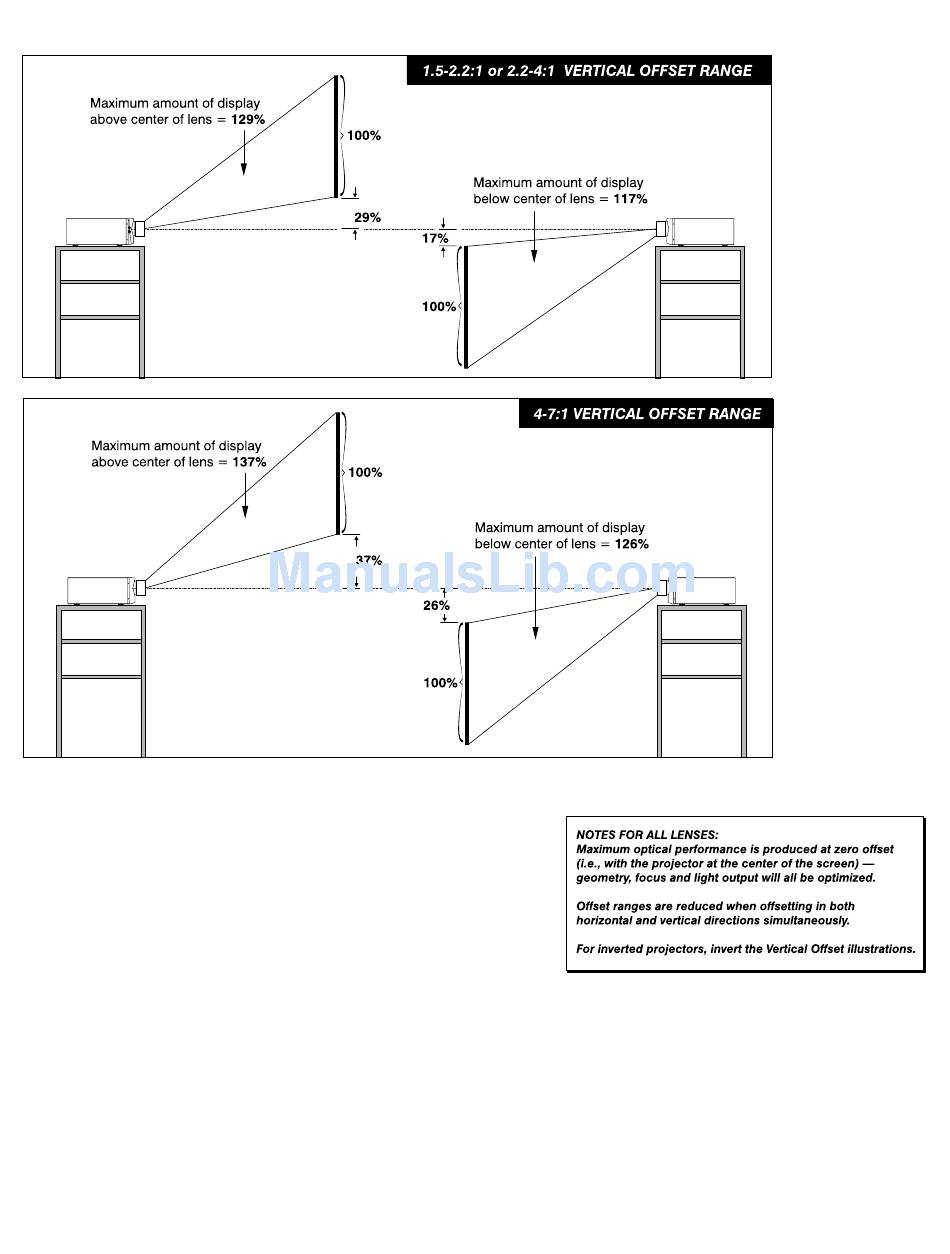 1.5-2.2:1 or 2.2-4:1 VERTICAL OFFSET RANGE

Maximum amount of display above center of lens = 129%

100%

29%

Maximum amount of display below center of lens = 117%

17%

100%

4-7:1 VERTICAL OFFSET RANGE

Maximum amount of display above center of lens = 137%

100%

37%

Maximum amount of display below center of lens = 126%

26%

100%

ManualsLib.com

NOTES FOR ALL LENSES:
Maximum optical performance is produced at zero offset (i.e., with the projector at the center of the screen) — geometry, focus and light output will all be optimized.

Offset ranges are reduced when offsetting in both horizontal and vertical directions simultaneously.

For inverted projectors, invert the Vertical Offset illustrations.