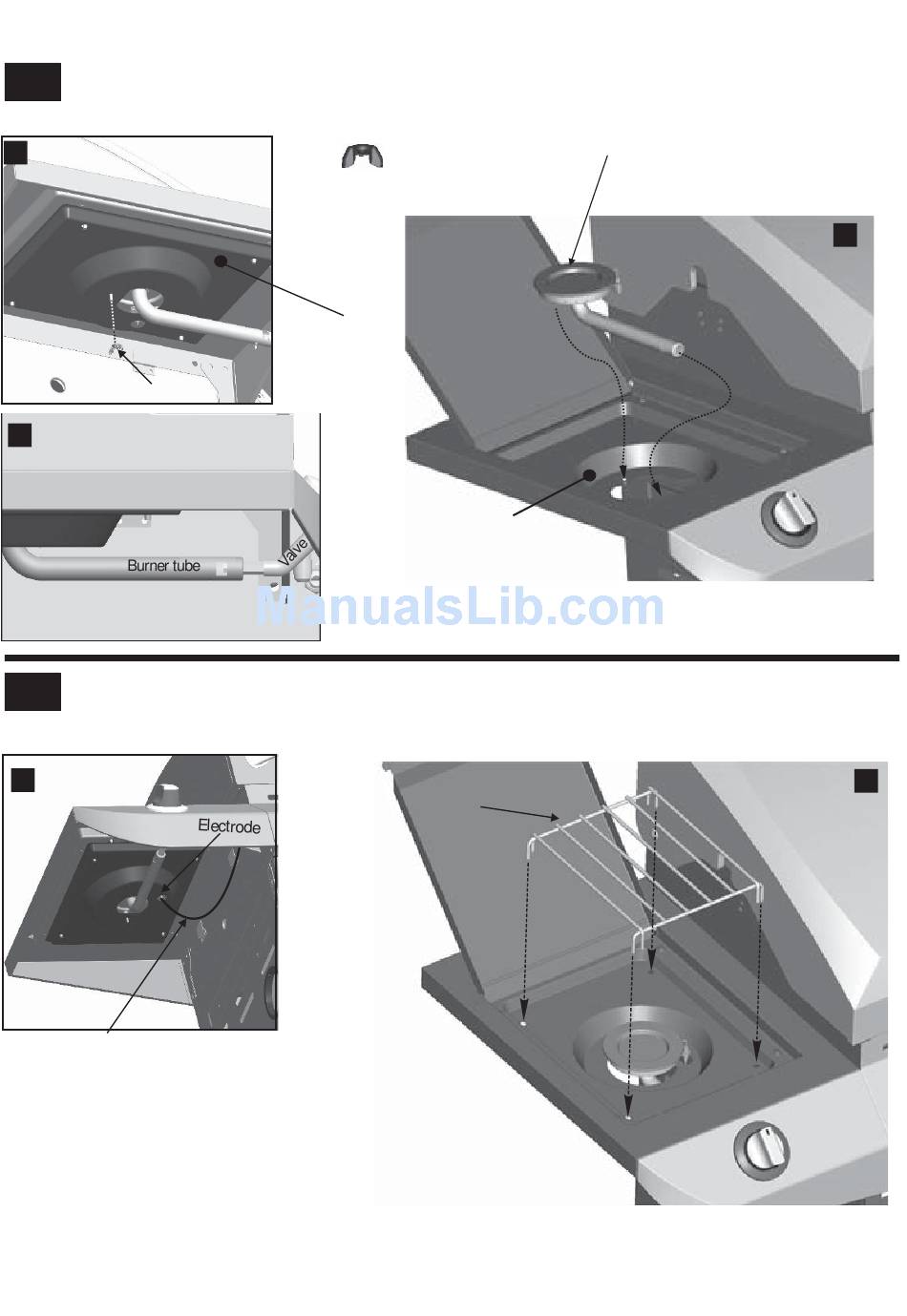 Burner tube

Valve

ManualsLib.com

Electrode