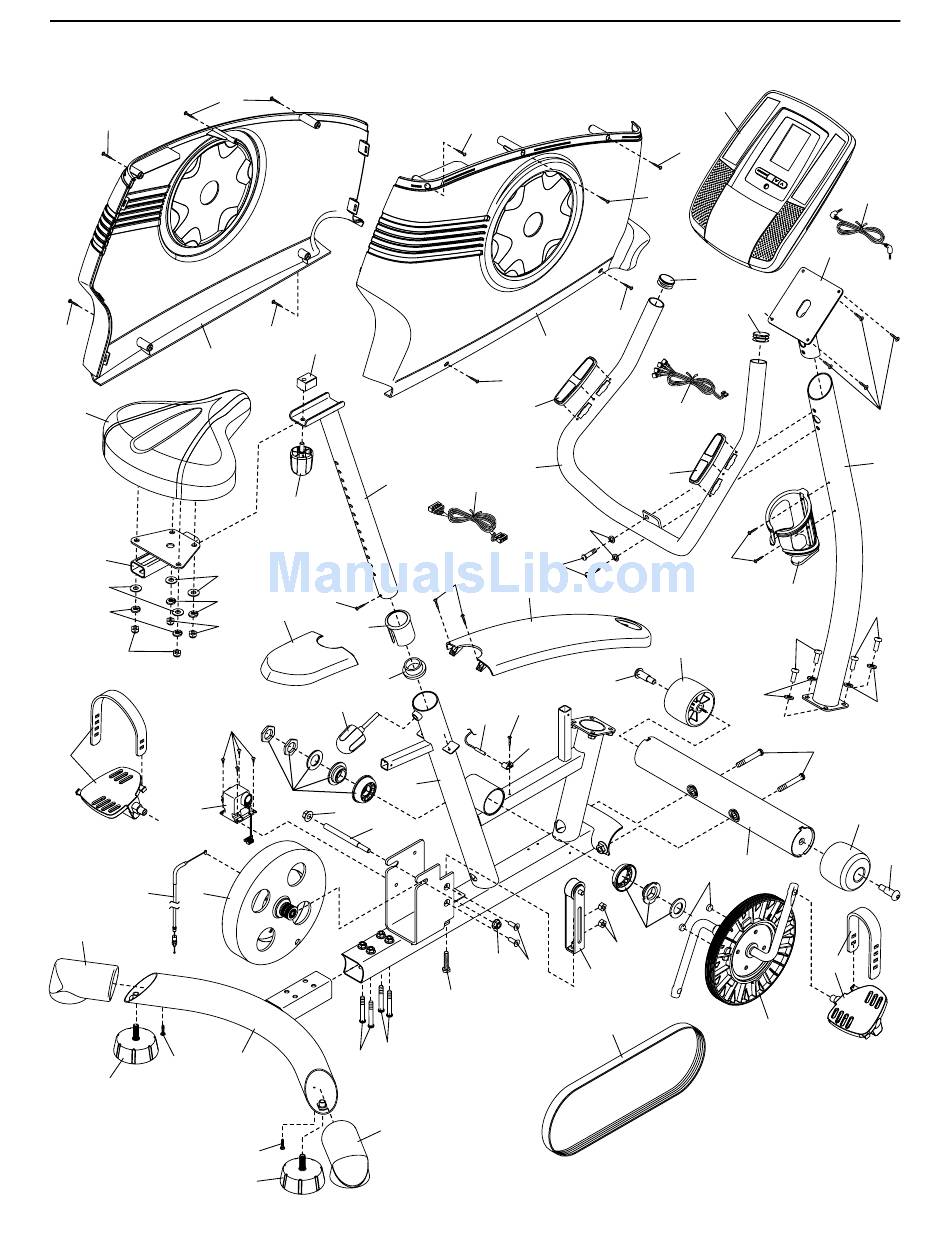 ManualsLib.com