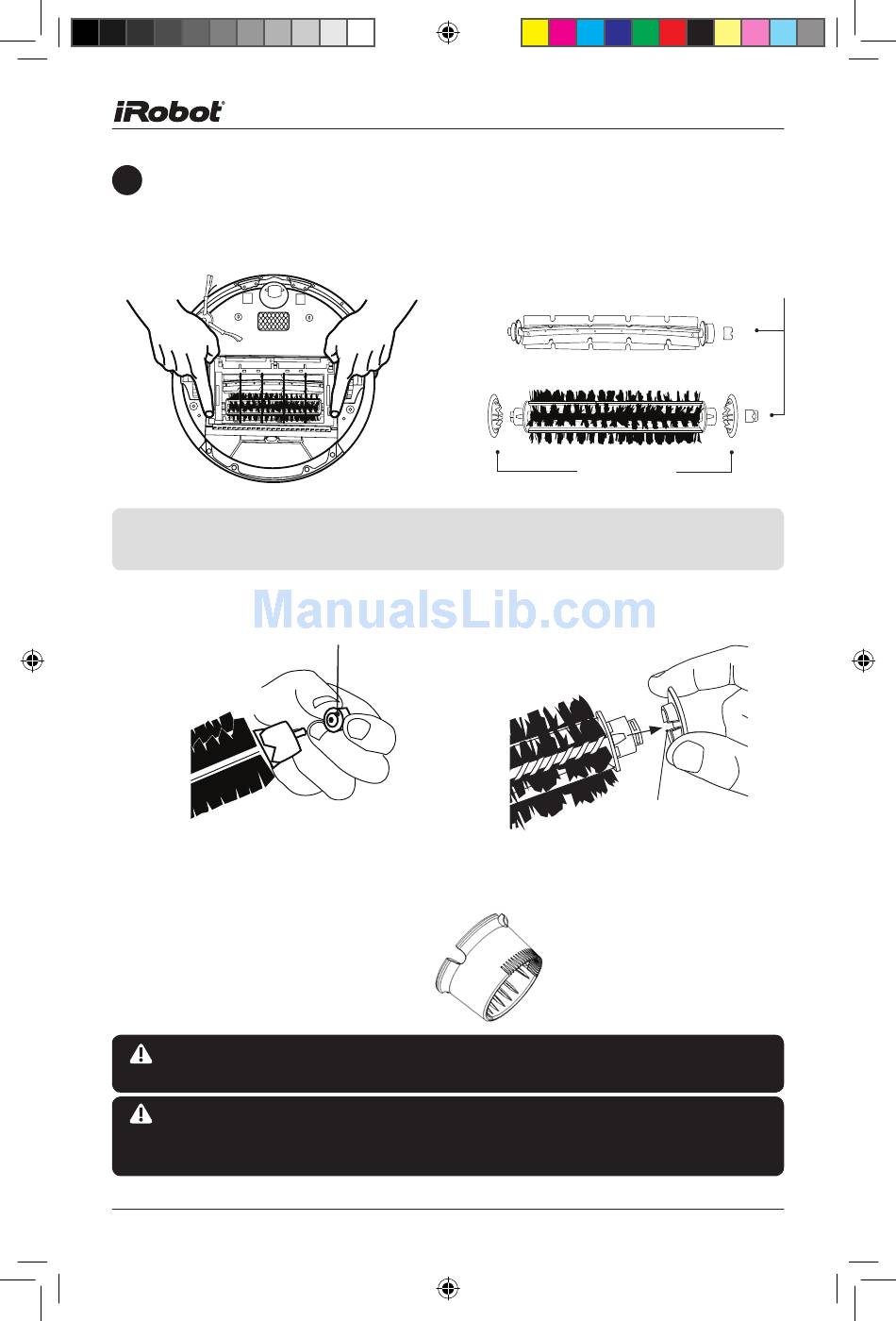 iRobot

ManualsLib.com