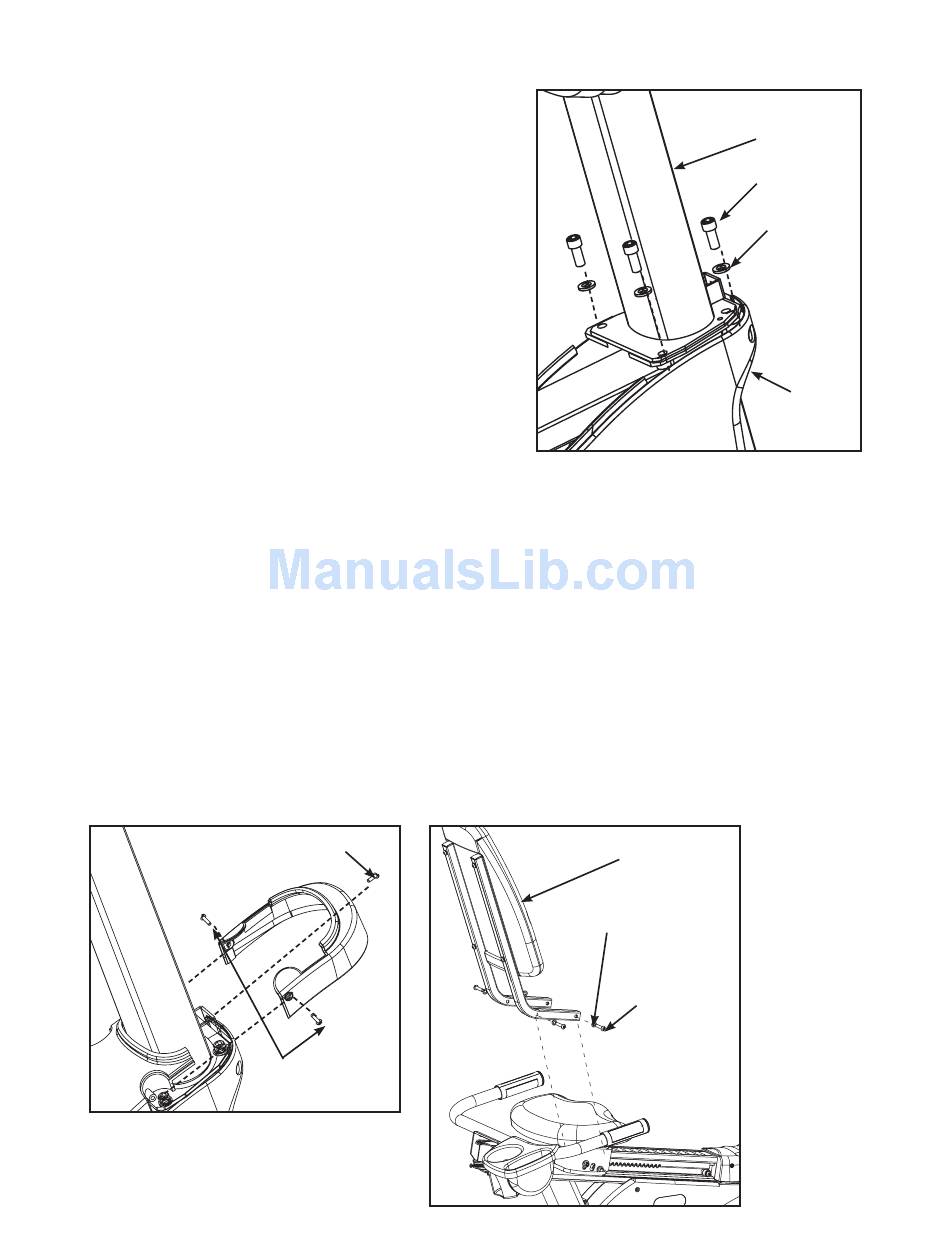 ManualsLib.com