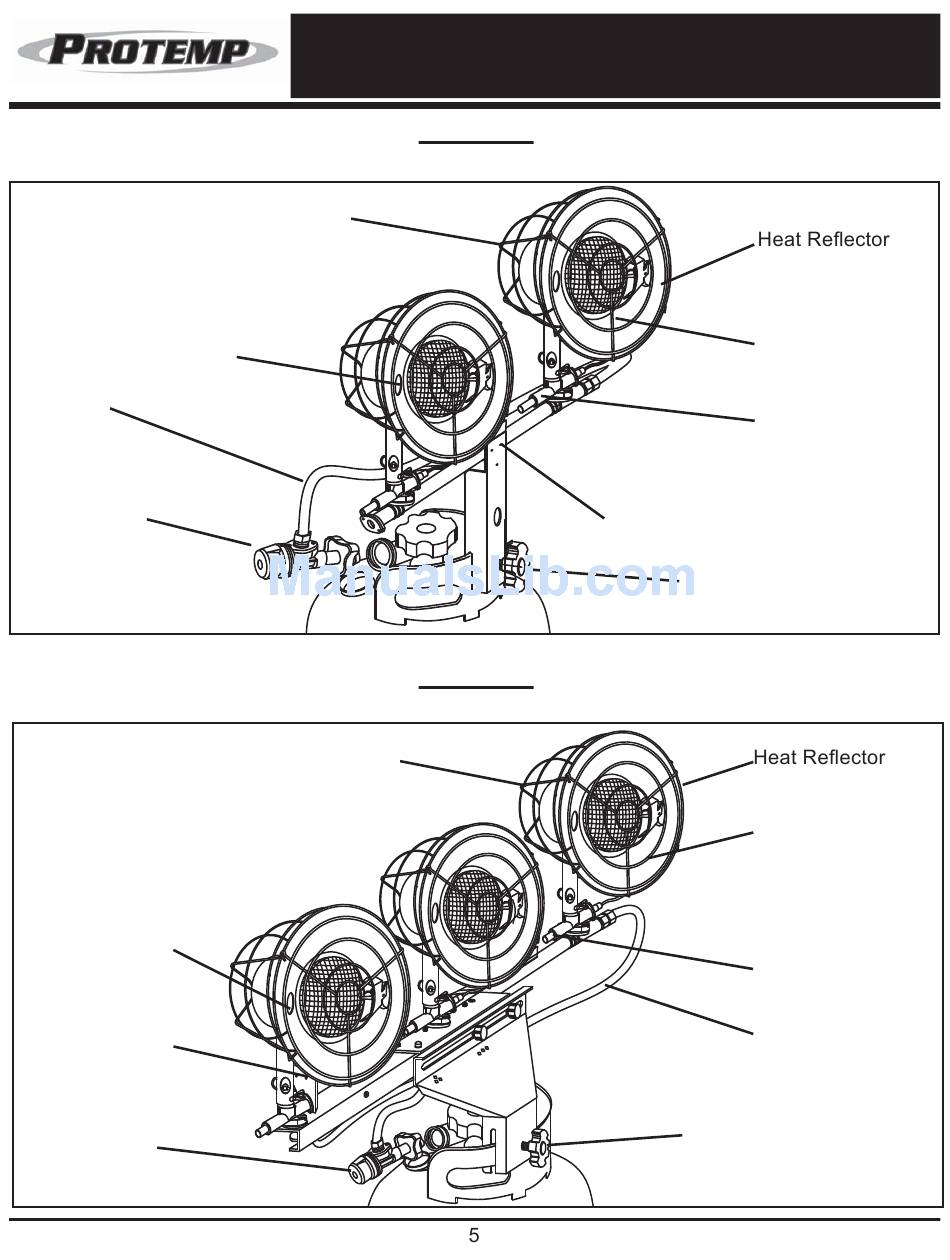 PROTEMP

Heat Reflector

ManualsLib.com

Heat Reflector

5