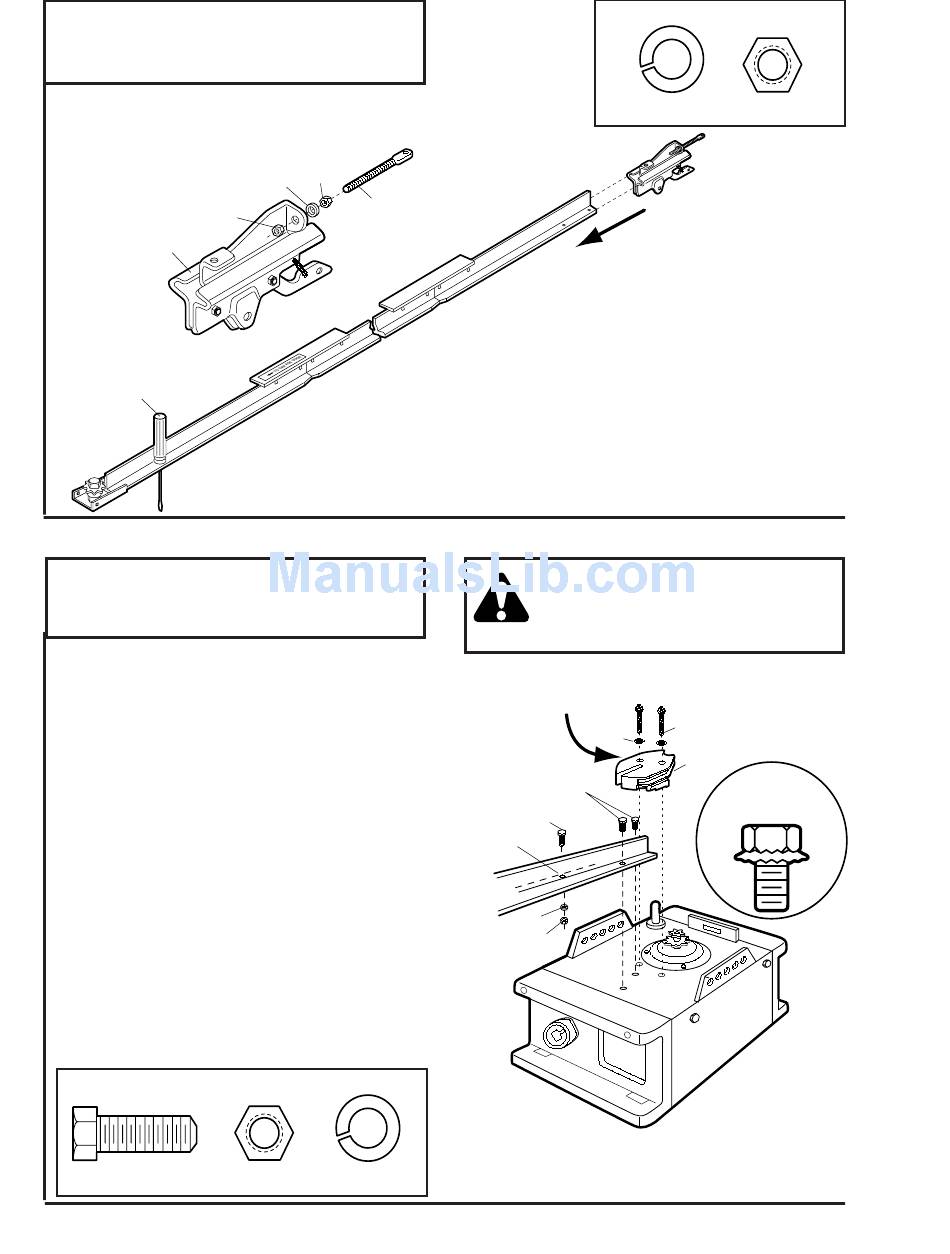 ManualsLib.com