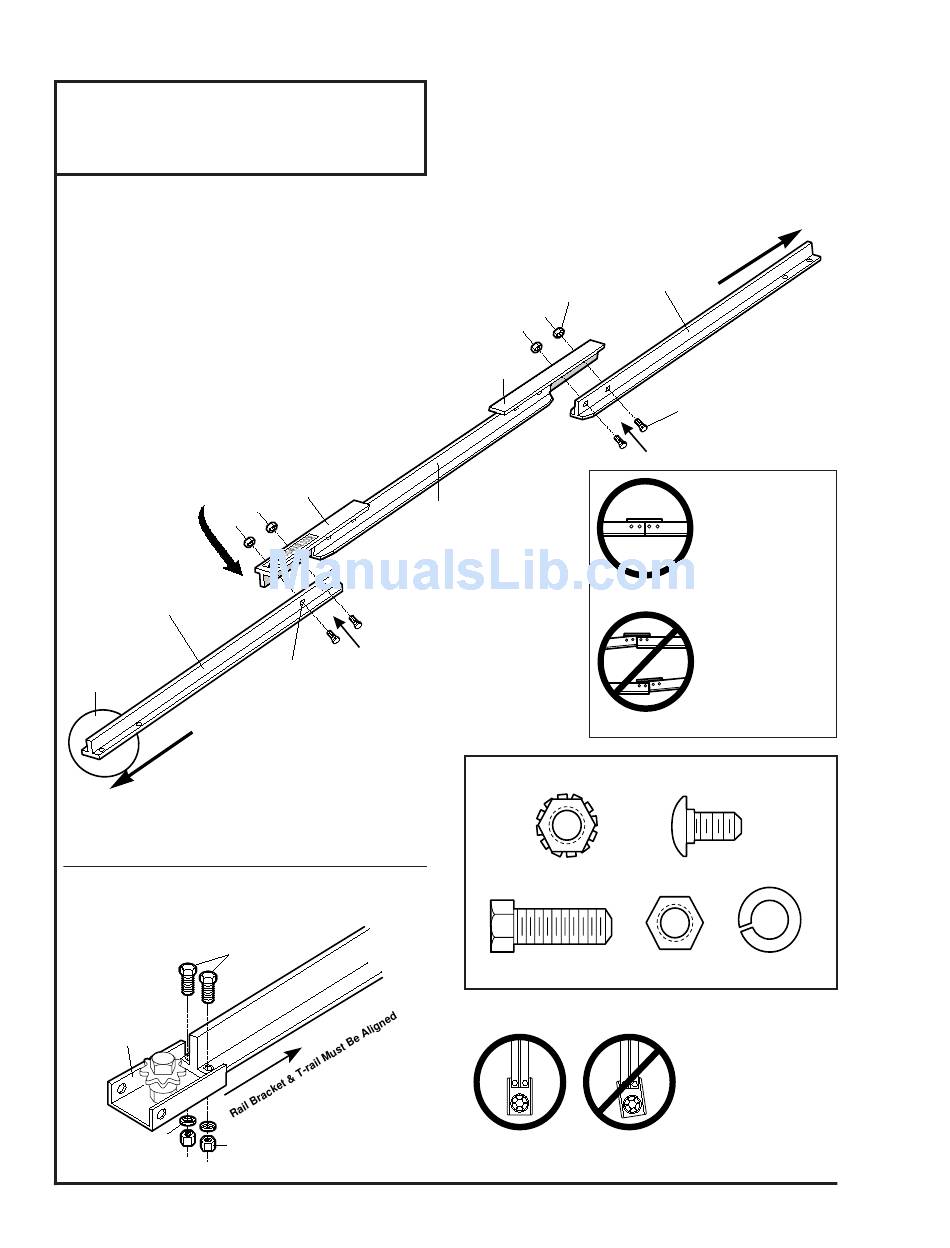 ManualsLib.com

Rail Bracket & T-rail Must Be Aligned