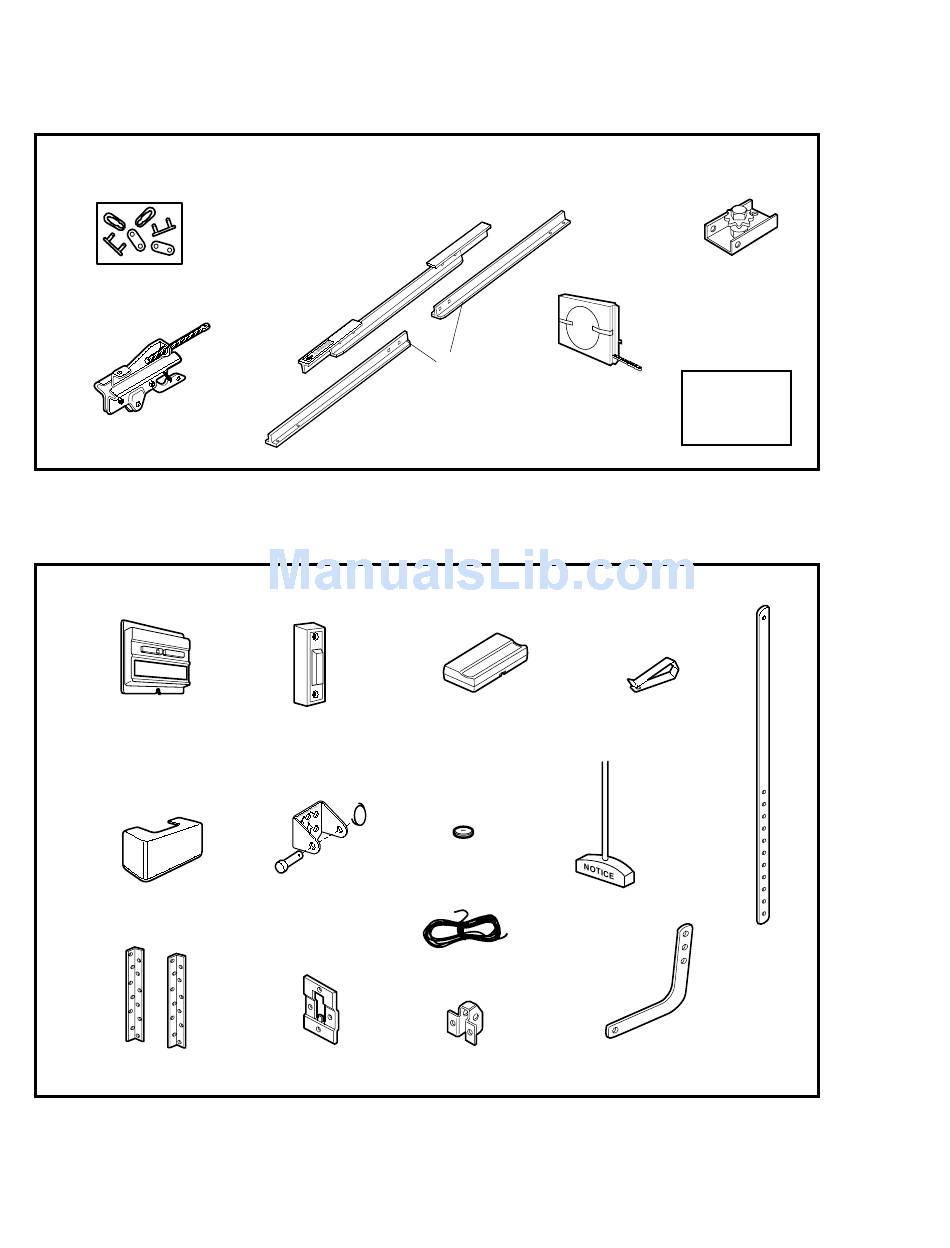 ManualsLib.com

NOTICE