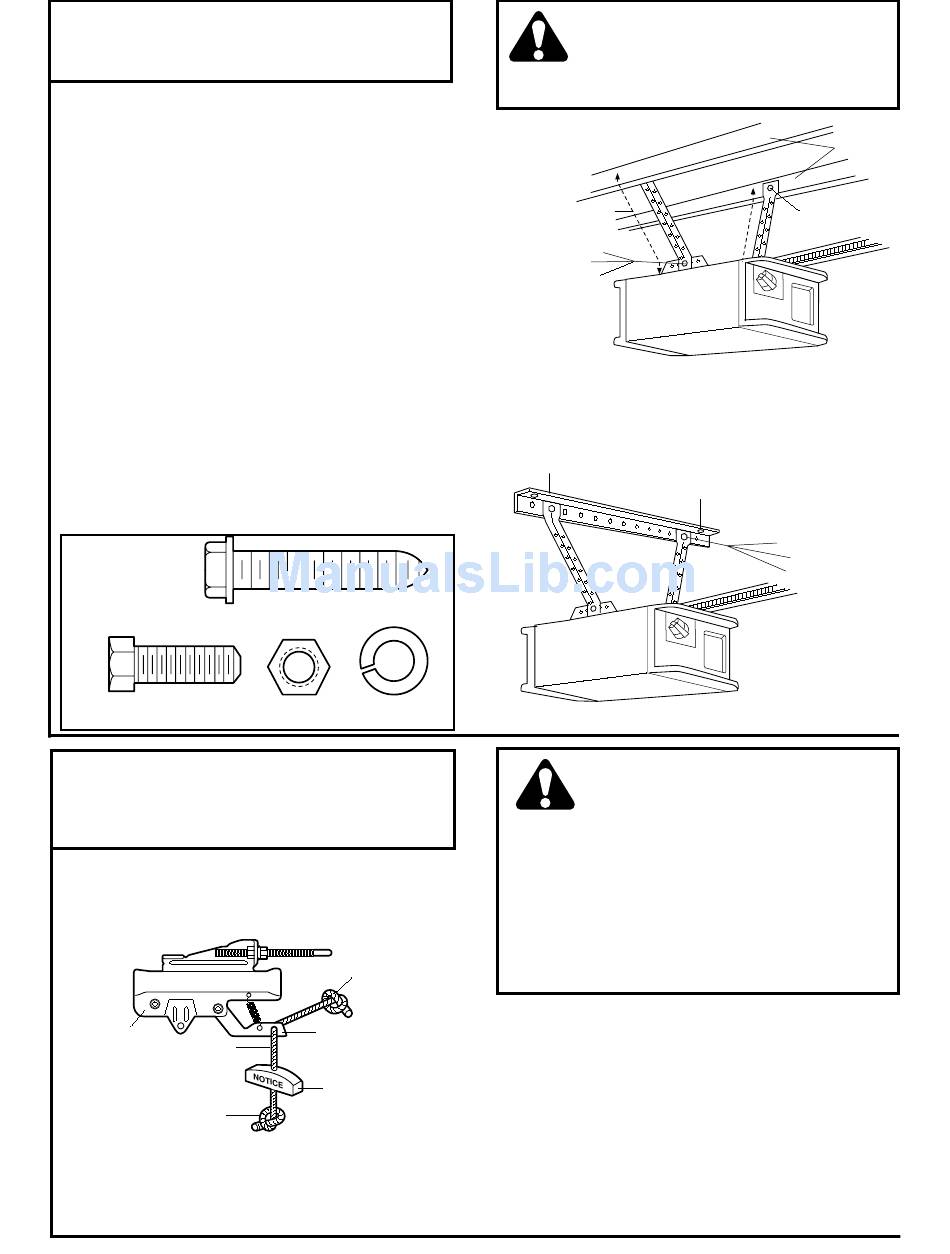 ManualsLib.com

NOTICE