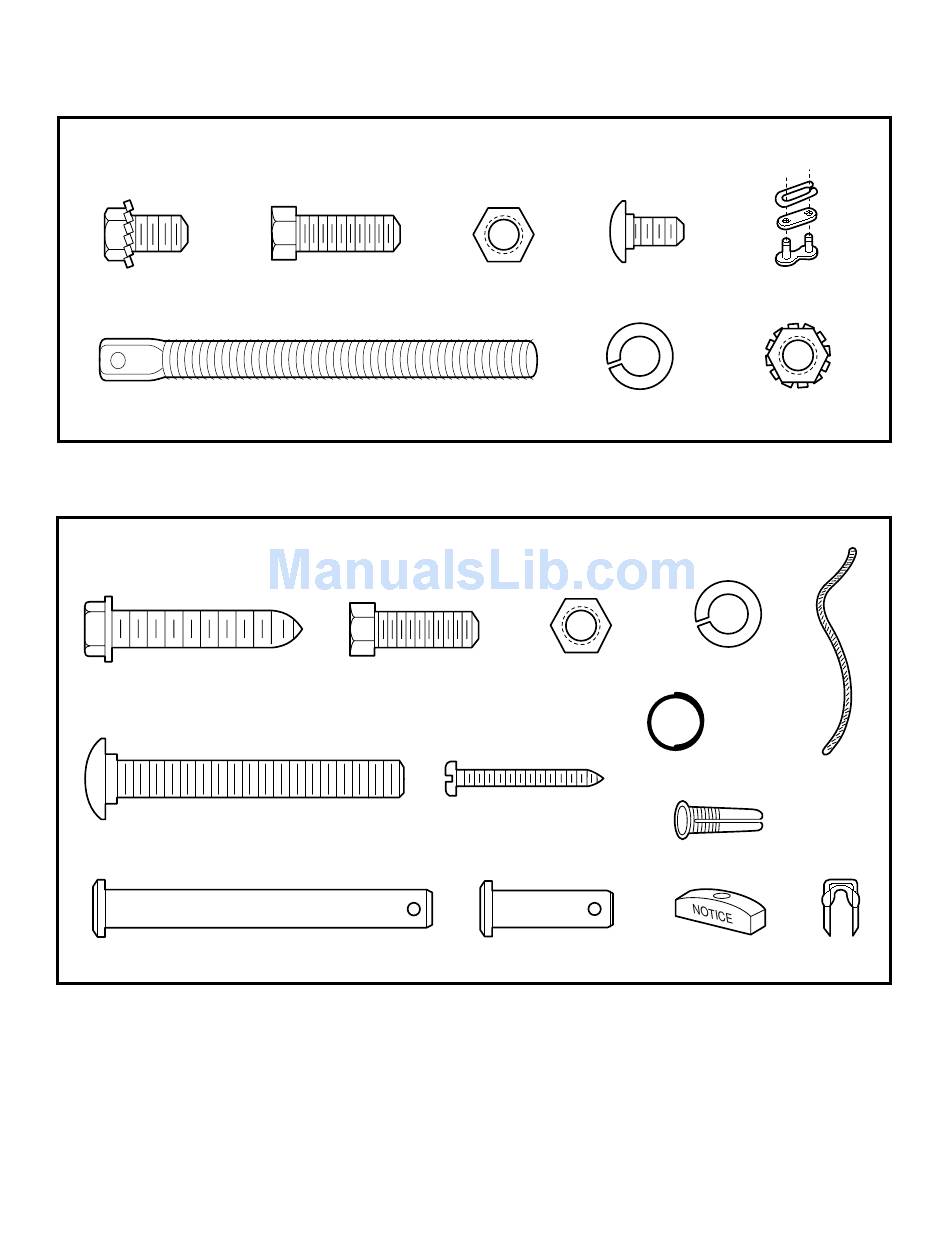 ManualsLib.com

NOTICE