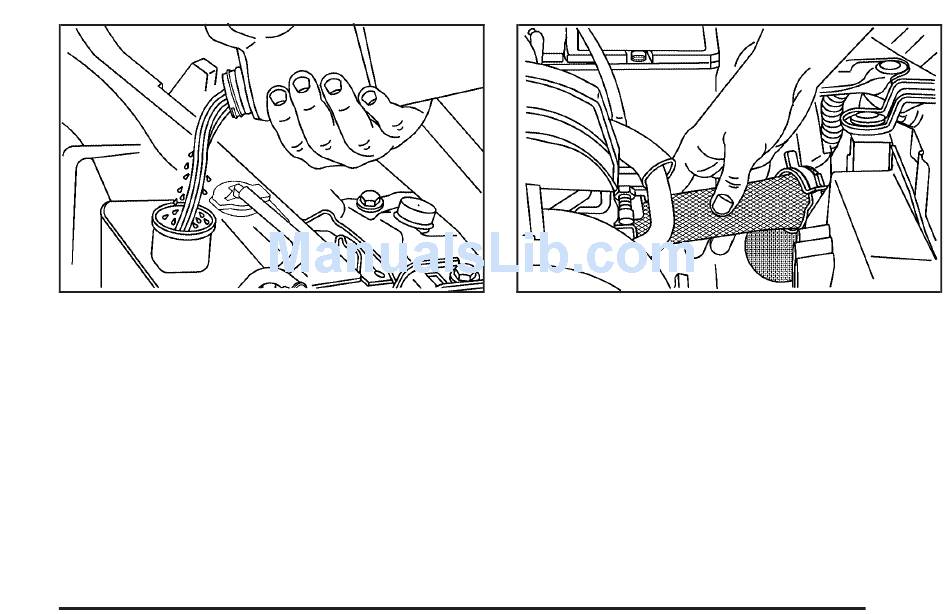 ManualsLib.com