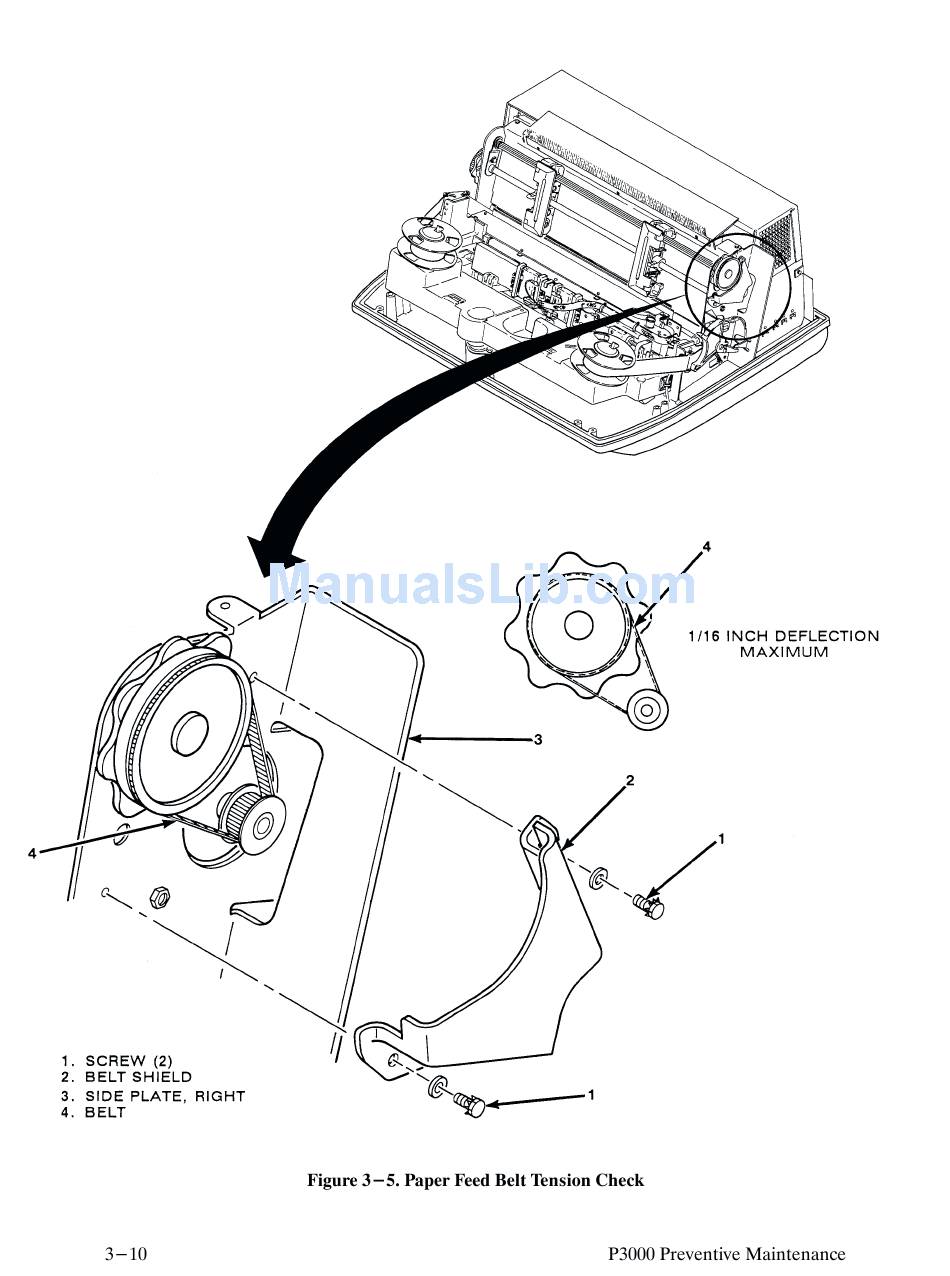 ManualsLib.com

4

1/16 INCH DEFLECTION MAXIMUM

3

2

1

4

1

1. SCREW (2)
2. BELT SHIELD
3. SIDE PLATE, RIGHT
4. BELT

Figure 3−5. Paper Feed Belt Tension Check

3−10

P3000 Preventive Maintenance