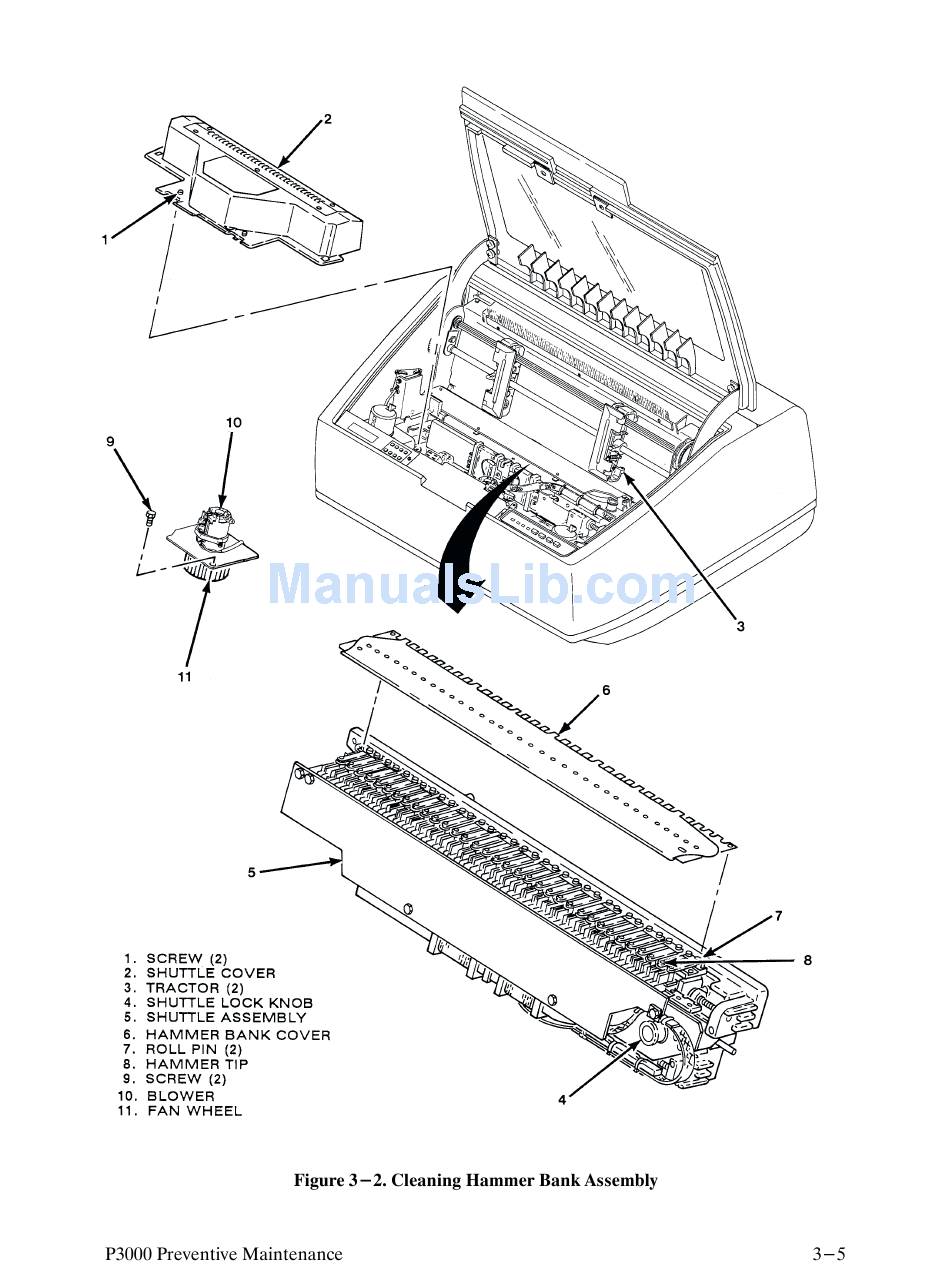 2

1

10

9

ManualsLib.com

3

11

6

5

7

8

4

1. SCREW (2)
2. SHUTTLE COVER
3. TRACTOR (2)
4. SHUTTLE LOCK KNOB
5. SHUTTLE ASSEMBLY
6. HAMMER BANK COVER
7. ROLL PIN (2)
8. HAMMER TIP
9. SCREW (2)
10. BLOWER
11. FAN WHEEL

Figure 3−2. Cleaning Hammer Bank Assembly

P3000 Preventive Maintenance

3−5